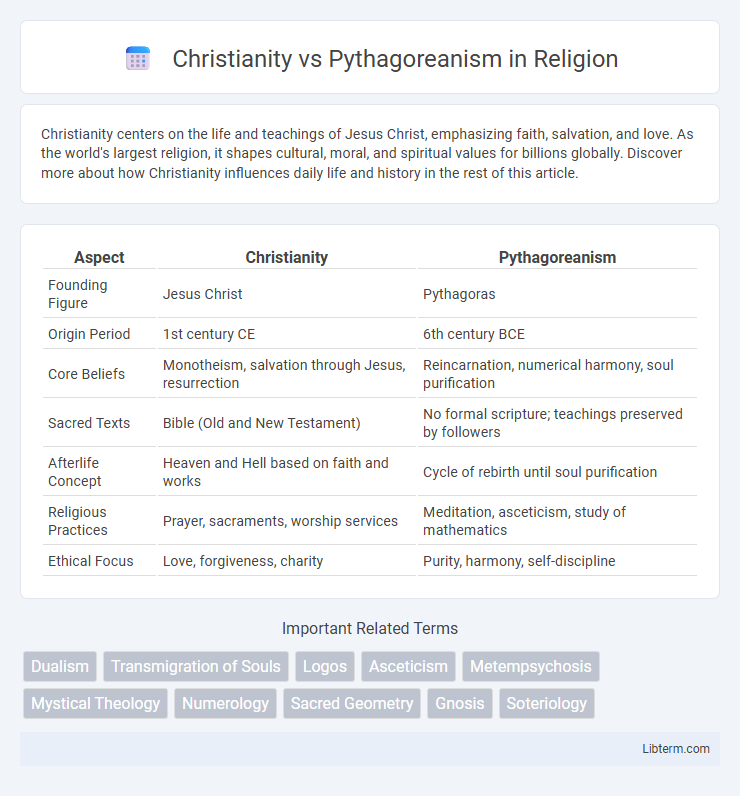 Christianity vs Pythagoreanism in Religion

Christianity centers on the life and teachings of Jesus Christ, emphasizing faith, salvation, and love. As the world's largest religion, it shapes cultural, moral, and spiritual values for billions globally. Discover more about how Christianity influences daily life and history in the rest of this article.

| Aspect | Christianity | Pythagoreanism |
|---|---|---|
| Founding Figure | Jesus Christ | Pythagoras |
| Origin Period | 1st century CE | 6th century BCE |
| Core Beliefs | Monotheism, salvation through Jesus, resurrection | Reincarnation, numerical harmony, soul purification |
| Sacred Texts | Bible (Old and New Testament) | No formal scripture; teachings preserved by followers |
| Afterlife Concept | Heaven and Hell based on faith and works | Cycle of rebirth until soul purification |
| Religious Practices | Prayer, sacraments, worship services | Meditation, asceticism, study of mathematics |
| Ethical Focus | Love, forgiveness, charity | Purity, harmony, self-discipline |

Important Related Terms

Dualism Transmigration of Souls Logos Asceticism Metempsychosis Mystical Theology Numerology Sacred Geometry Gnosis Soteriology

Libterm.com