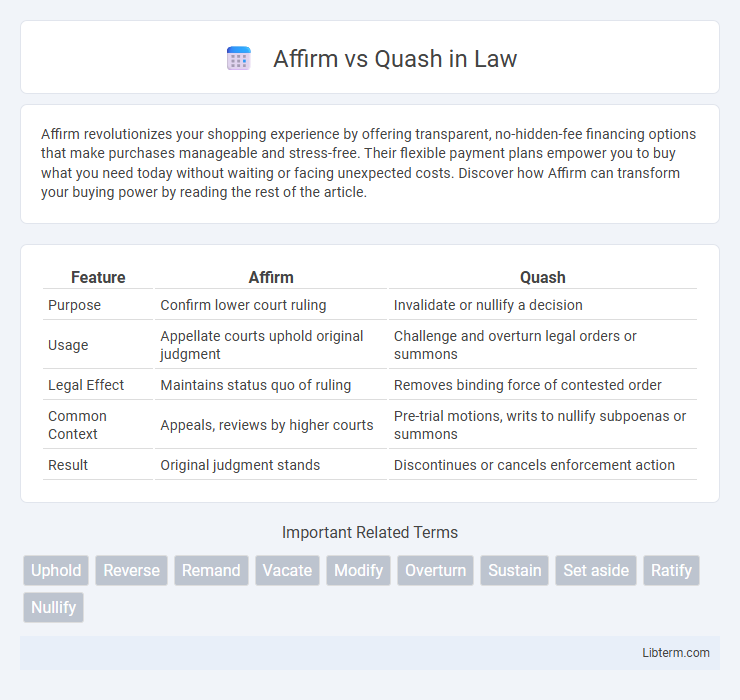 Affirm vs Quash in Law

Affirm revolutionizes your shopping experience by offering transparent, no-hidden-fee financing options that make purchases manageable and stress-free. Their flexible payment plans empower you to buy what you need today without waiting or facing unexpected costs. Discover how Affirm can transform your buying power by reading the rest of the article.

| Feature | Affirm | Quash |
|---|---|---|
| Purpose | Confirm lower court ruling | Invalidate or nullify a decision |
| Usage | Appellate courts uphold original judgment | Challenge and overturn legal orders or summons |
| Legal Effect | Maintains status quo of ruling | Removes binding force of contested order |
| Common Context | Appeals, reviews by higher courts | Pre-trial motions, writs to nullify subpoenas or summons |
| Result | Original judgment stands | Discontinues or cancels enforcement action |

Important Related Terms

Uphold Reverse Remand Vacate Modify Overturn Sustain Set aside Ratify Nullify

Libterm.com