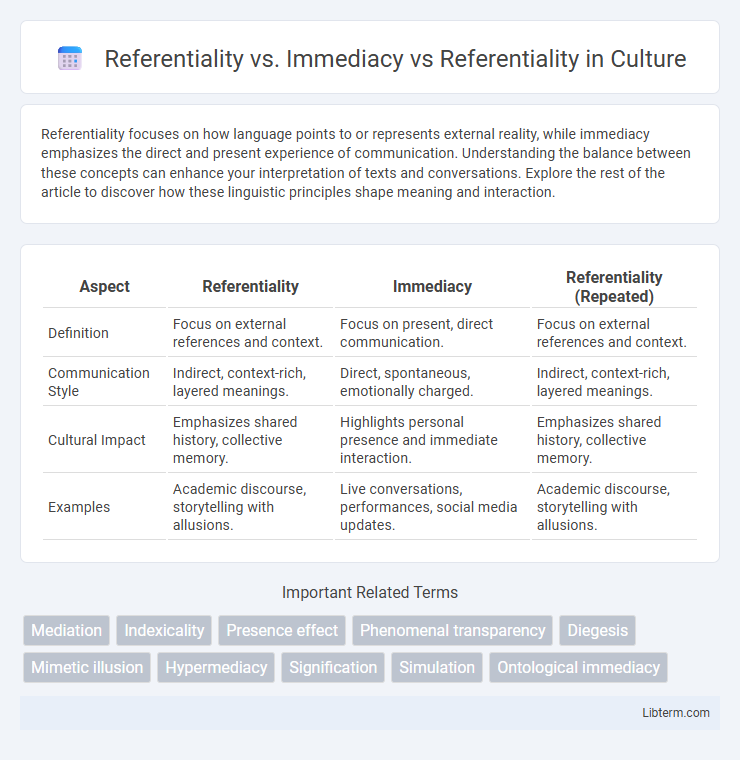 Referentiality vs. Immediacy vs Referentiality in Culture

Referentiality focuses on how language points to or represents external reality, while immediacy emphasizes the direct and present experience of communication. Understanding the balance between these concepts can enhance your interpretation of texts and conversations. Explore the rest of the article to discover how these linguistic principles shape meaning and interaction.

| Aspect | Referentiality | Immediacy | Referentiality (Repeated) |
|---|---|---|---|
| Definition | Focus on external references and context. | Focus on present, direct communication. | Focus on external references and context. |
| Communication Style | Indirect, context-rich, layered meanings. | Direct, spontaneous, emotionally charged. | Indirect, context-rich, layered meanings. |
| Cultural Impact | Emphasizes shared history, collective memory. | Highlights personal presence and immediate interaction. | Emphasizes shared history, collective memory. |
| Examples | Academic discourse, storytelling with allusions. | Live conversations, performances, social media updates. | Academic discourse, storytelling with allusions. |

Important Related Terms

Mediation
Indexicality
Presence effect
Phenomenal transparency
Diegesis
Mimetic illusion
Hypermediacy
Signification
Simulation
Ontological immediacy

Libterm.com