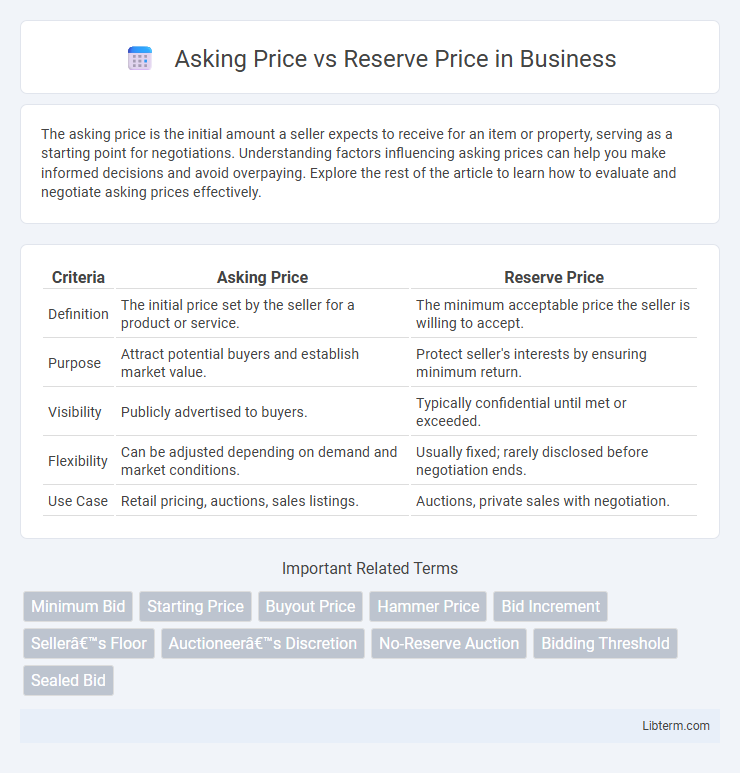 Asking Price vs Reserve Price in Business

The asking price is the initial amount a seller expects to receive for an item or property, serving as a starting point for negotiations. Understanding factors influencing asking prices can help you make informed decisions and avoid overpaying. Explore the rest of the article to learn how to evaluate and negotiate asking prices effectively.

| Criteria | Asking Price | Reserve Price |
|---|---|---|
| Definition | The initial price set by the seller for a product or service. | The minimum acceptable price the seller is willing to accept. |
| Purpose | Attract potential buyers and establish market value. | Protect seller's interests by ensuring minimum return. |
| Visibility | Publicly advertised to buyers. | Typically confidential until met or exceeded. |
| Flexibility | Can be adjusted depending on demand and market conditions. | Usually fixed; rarely disclosed before negotiation ends. |
| Use Case | Retail pricing, auctions, sales listings. | Auctions, private sales with negotiation. |

Important Related Terms

Minimum Bid
Starting Price
Buyout Price
Hammer Price
Bid Increment
Sellerâ€™s Floor
Auctioneerâ€™s Discretion
No-Reserve Auction
Bidding Threshold
Sealed Bid

Libterm.com