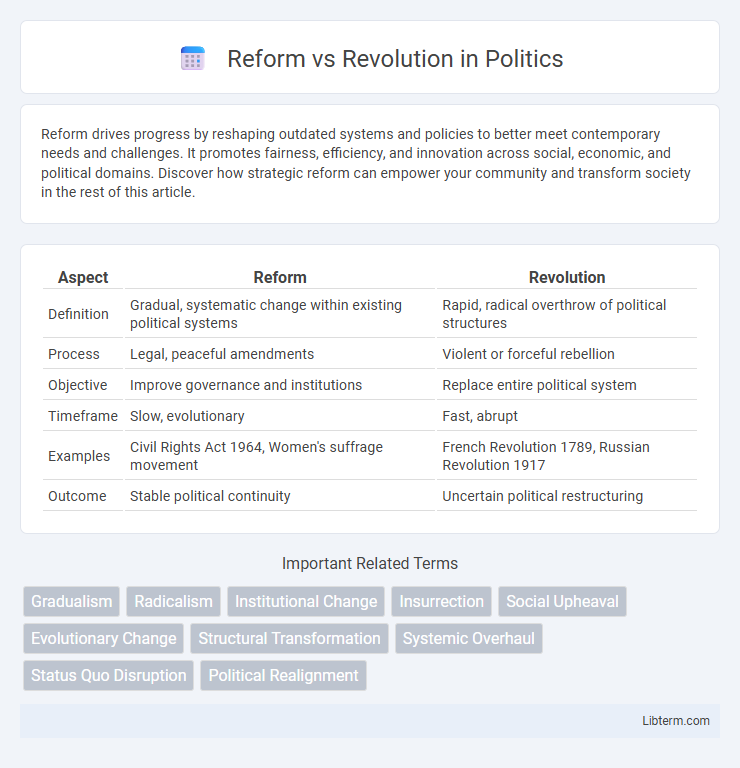 Reform vs Revolution in Politics

Reform drives progress by reshaping outdated systems and policies to better meet contemporary needs and challenges. It promotes fairness, efficiency, and innovation across social, economic, and political domains. Discover how strategic reform can empower your community and transform society in the rest of this article.

| Aspect | Reform | Revolution |
|---|---|---|
| Definition | Gradual, systematic change within existing political systems | Rapid, radical overthrow of political structures |
| Process | Legal, peaceful amendments | Violent or forceful rebellion |
| Objective | Improve governance and institutions | Replace entire political system |
| Timeframe | Slow, evolutionary | Fast, abrupt |
| Examples | Civil Rights Act 1964, Women's suffrage movement | French Revolution 1789, Russian Revolution 1917 |
| Outcome | Stable political continuity | Uncertain political restructuring |

Important Related Terms

Gradualism
Radicalism
Institutional Change
Insurrection
Social Upheaval
Evolutionary Change
Structural Transformation
Systemic Overhaul
Status Quo Disruption
Political Realignment

Libterm.com