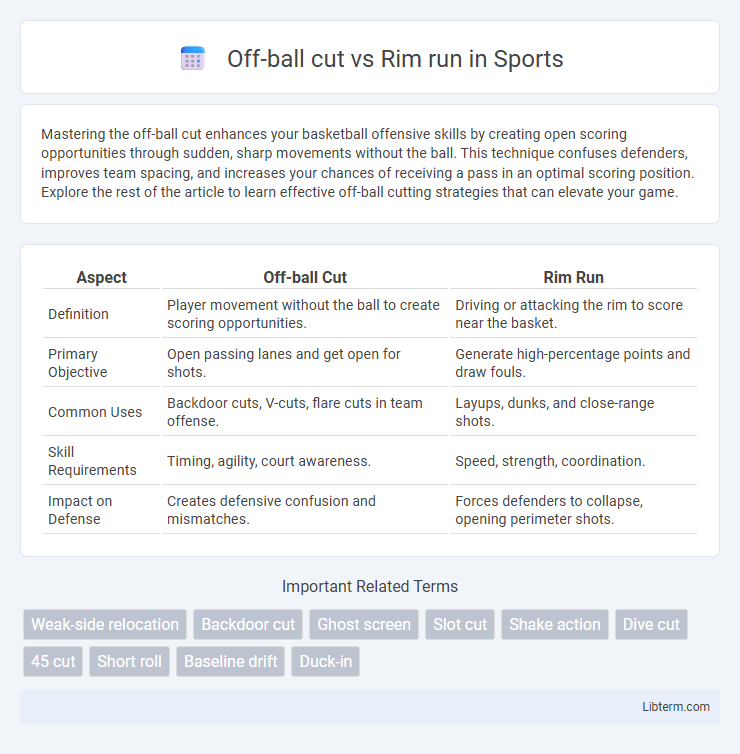 Off-ball cut vs Rim run in Sports

Mastering the off-ball cut enhances your basketball offensive skills by creating open scoring opportunities through sudden, sharp movements without the ball. This technique confuses defenders, improves team spacing, and increases your chances of receiving a pass in an optimal scoring position. Explore the rest of the article to learn effective off-ball cutting strategies that can elevate your game.

| Aspect | Off-ball Cut | Rim Run |
|---|---|---|
| Definition | Player movement without the ball to create scoring opportunities. | Driving or attacking the rim to score near the basket. |
| Primary Objective | Open passing lanes and get open for shots. | Generate high-percentage points and draw fouls. |
| Common Uses | Backdoor cuts, V-cuts, flare cuts in team offense. | Layups, dunks, and close-range shots. |
| Skill Requirements | Timing, agility, court awareness. | Speed, strength, coordination. |
| Impact on Defense | Creates defensive confusion and mismatches. | Forces defenders to collapse, opening perimeter shots. |

Important Related Terms

Weak-side relocation
Backdoor cut
Ghost screen
Slot cut
Shake action
Dive cut
45 cut
Short roll
Baseline drift
Duck-in

Libterm.com