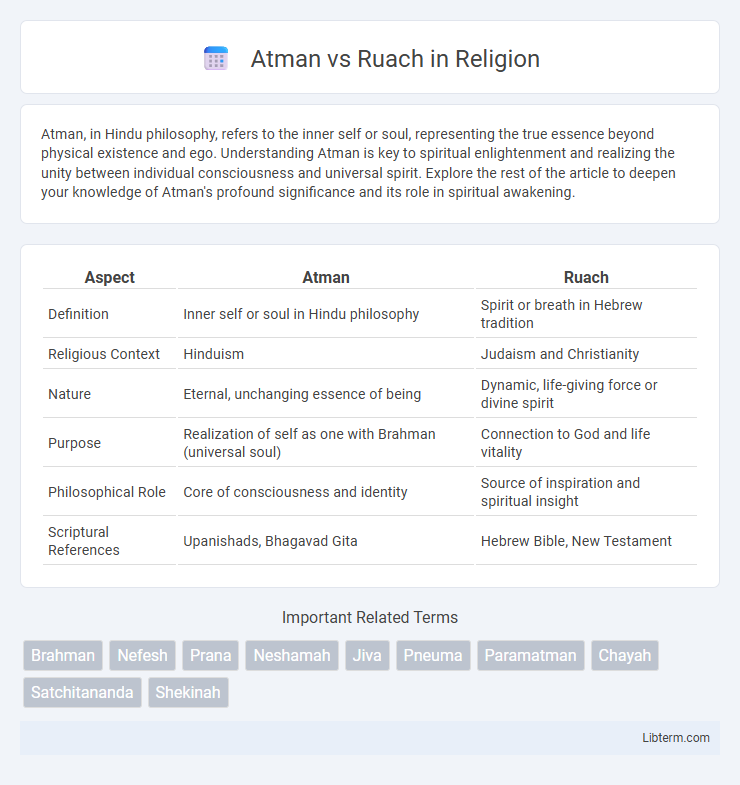 Atman vs Ruach in Religion

Atman, in Hindu philosophy, refers to the inner self or soul, representing the true essence beyond physical existence and ego. Understanding Atman is key to spiritual enlightenment and realizing the unity between individual consciousness and universal spirit. Explore the rest of the article to deepen your knowledge of Atman's profound significance and its role in spiritual awakening.

| Aspect | Atman | Ruach |
|---|---|---|
| Definition | Inner self or soul in Hindu philosophy | Spirit or breath in Hebrew tradition |
| Religious Context | Hinduism | Judaism and Christianity |
| Nature | Eternal, unchanging essence of being | Dynamic, life-giving force or divine spirit |
| Purpose | Realization of self as one with Brahman (universal soul) | Connection to God and life vitality |
| Philosophical Role | Core of consciousness and identity | Source of inspiration and spiritual insight |
| Scriptural References | Upanishads, Bhagavad Gita | Hebrew Bible, New Testament |

Important Related Terms

Brahman Nefesh Prana Neshamah Jiva Pneuma Paramatman Chayah Satchitananda Shekinah

Libterm.com