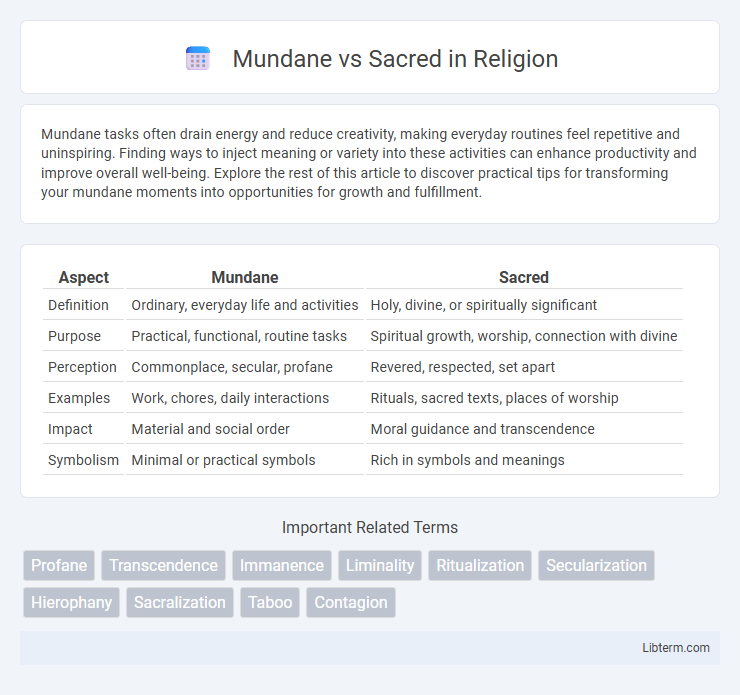 Mundane vs Sacred in Religion

Mundane tasks often drain energy and reduce creativity, making everyday routines feel repetitive and uninspiring. Finding ways to inject meaning or variety into these activities can enhance productivity and improve overall well-being. Explore the rest of this article to discover practical tips for transforming your mundane moments into opportunities for growth and fulfillment.

| Aspect | Mundane | Sacred |
|---|---|---|
| Definition | Ordinary, everyday life and activities | Holy, divine, or spiritually significant |
| Purpose | Practical, functional, routine tasks | Spiritual growth, worship, connection with divine |
| Perception | Commonplace, secular, profane | Revered, respected, set apart |
| Examples | Work, chores, daily interactions | Rituals, sacred texts, places of worship |
| Impact | Material and social order | Moral guidance and transcendence |
| Symbolism | Minimal or practical symbols | Rich in symbols and meanings |

Important Related Terms

Profane Transcendence Immanence Liminality Ritualization Secularization Hierophany Sacralization Taboo Contagion

Libterm.com