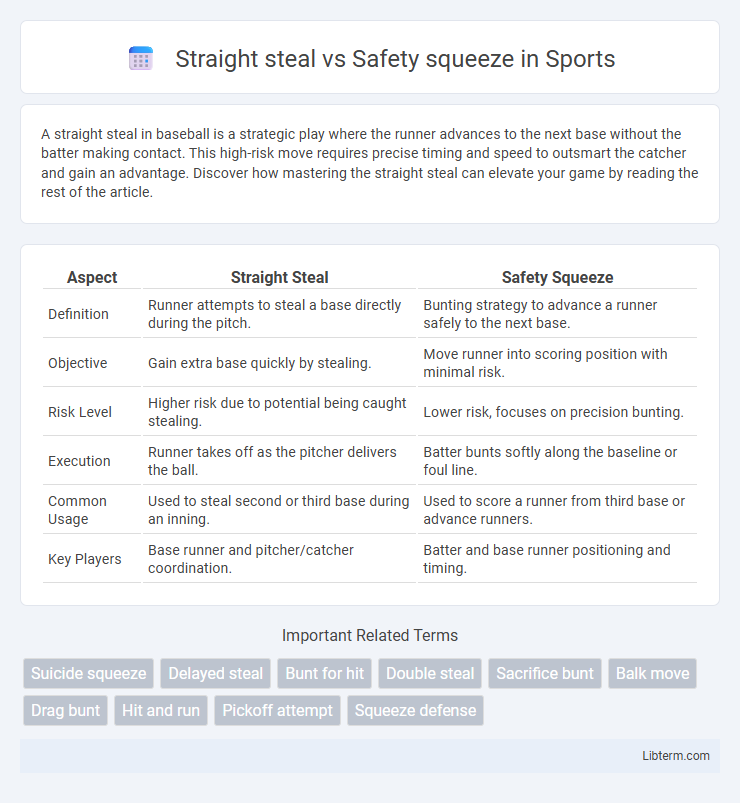 Straight steal vs Safety squeeze in Sports

A straight steal in baseball is a strategic play where the runner advances to the next base without the batter making contact. This high-risk move requires precise timing and speed to outsmart the catcher and gain an advantage. Discover how mastering the straight steal can elevate your game by reading the rest of the article.

| Aspect | Straight Steal | Safety Squeeze |
|---|---|---|
| Definition | Runner attempts to steal a base directly during the pitch. | Bunting strategy to advance a runner safely to the next base. |
| Objective | Gain extra base quickly by stealing. | Move runner into scoring position with minimal risk. |
| Risk Level | Higher risk due to potential being caught stealing. | Lower risk, focuses on precision bunting. |
| Execution | Runner takes off as the pitcher delivers the ball. | Batter bunts softly along the baseline or foul line. |
| Common Usage | Used to steal second or third base during an inning. | Used to score a runner from third base or advance runners. |
| Key Players | Base runner and pitcher/catcher coordination. | Batter and base runner positioning and timing. |

Important Related Terms

Suicide squeeze
Delayed steal
Bunt for hit
Double steal
Sacrifice bunt
Balk move
Drag bunt
Hit and run
Pickoff attempt
Squeeze defense

Libterm.com