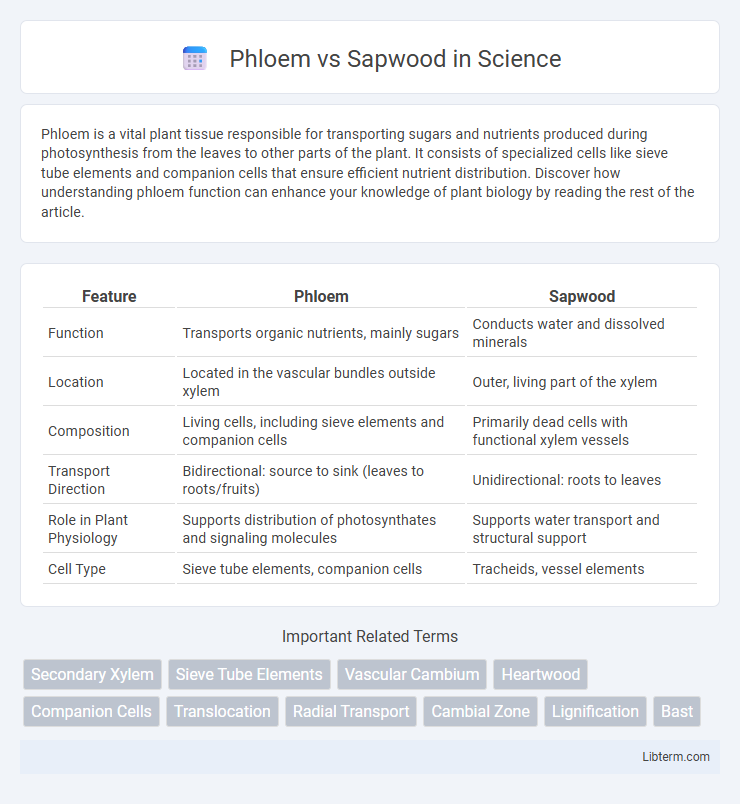 Phloem vs Sapwood in Science

Phloem is a vital plant tissue responsible for transporting sugars and nutrients produced during photosynthesis from the leaves to other parts of the plant. It consists of specialized cells like sieve tube elements and companion cells that ensure efficient nutrient distribution. Discover how understanding phloem function can enhance your knowledge of plant biology by reading the rest of the article.

| Feature | Phloem | Sapwood |
|---|---|---|
| Function | Transports organic nutrients, mainly sugars | Conducts water and dissolved minerals |
| Location | Located in the vascular bundles outside xylem | Outer, living part of the xylem |
| Composition | Living cells, including sieve elements and companion cells | Primarily dead cells with functional xylem vessels |
| Transport Direction | Bidirectional: source to sink (leaves to roots/fruits) | Unidirectional: roots to leaves |
| Role in Plant Physiology | Supports distribution of photosynthates and signaling molecules | Supports water transport and structural support |
| Cell Type | Sieve tube elements, companion cells | Tracheids, vessel elements |

Important Related Terms

Secondary Xylem
Sieve Tube Elements
Vascular Cambium
Heartwood
Companion Cells
Translocation
Radial Transport
Cambial Zone
Lignification
Bast

Libterm.com