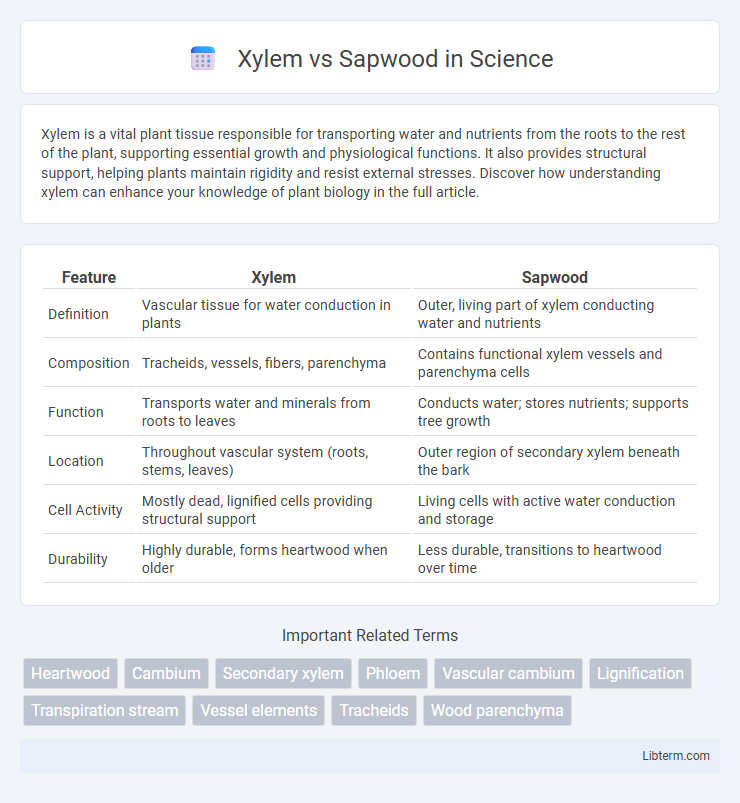 Xylem vs Sapwood in Science

Xylem is a vital plant tissue responsible for transporting water and nutrients from the roots to the rest of the plant, supporting essential growth and physiological functions. It also provides structural support, helping plants maintain rigidity and resist external stresses. Discover how understanding xylem can enhance your knowledge of plant biology in the full article.

| Feature | Xylem | Sapwood |
|---|---|---|
| Definition | Vascular tissue for water conduction in plants | Outer, living part of xylem conducting water and nutrients |
| Composition | Tracheids, vessels, fibers, parenchyma | Contains functional xylem vessels and parenchyma cells |
| Function | Transports water and minerals from roots to leaves | Conducts water; stores nutrients; supports tree growth |
| Location | Throughout vascular system (roots, stems, leaves) | Outer region of secondary xylem beneath the bark |
| Cell Activity | Mostly dead, lignified cells providing structural support | Living cells with active water conduction and storage |
| Durability | Highly durable, forms heartwood when older | Less durable, transitions to heartwood over time |

Important Related Terms

Heartwood Cambium Secondary xylem Phloem Vascular cambium Lignification Transpiration stream Vessel elements Tracheids Wood parenchyma

Libterm.com