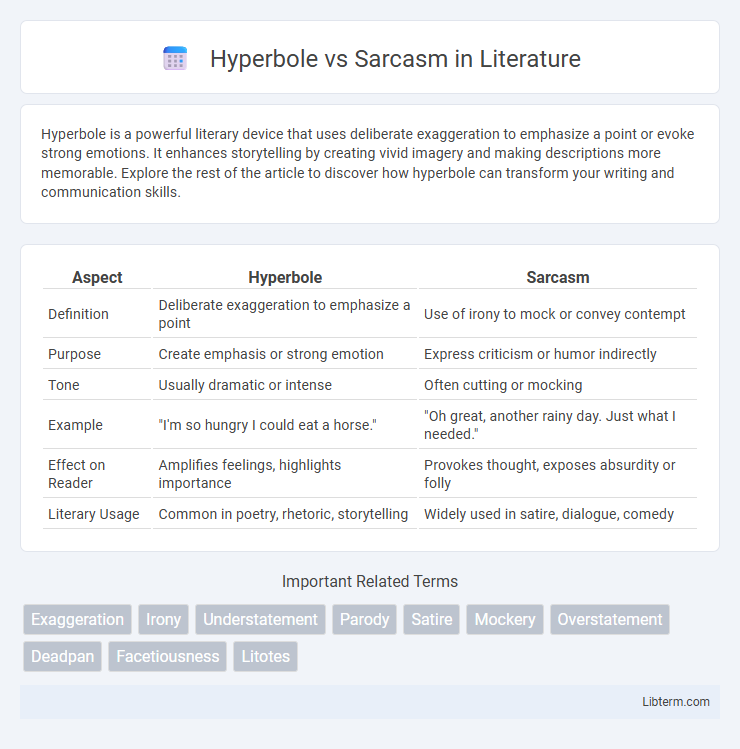 Hyperbole vs Sarcasm in Literature

Hyperbole is a powerful literary device that uses deliberate exaggeration to emphasize a point or evoke strong emotions. It enhances storytelling by creating vivid imagery and making descriptions more memorable. Explore the rest of the article to discover how hyperbole can transform your writing and communication skills.

| Aspect | Hyperbole | Sarcasm |
|---|---|---|
| Definition | Deliberate exaggeration to emphasize a point | Use of irony to mock or convey contempt |
| Purpose | Create emphasis or strong emotion | Express criticism or humor indirectly |
| Tone | Usually dramatic or intense | Often cutting or mocking |
| Example | "I'm so hungry I could eat a horse." | "Oh great, another rainy day. Just what I needed." |
| Effect on Reader | Amplifies feelings, highlights importance | Provokes thought, exposes absurdity or folly |
| Literary Usage | Common in poetry, rhetoric, storytelling | Widely used in satire, dialogue, comedy |

Important Related Terms

Exaggeration Irony Understatement Parody Satire Mockery Overstatement Deadpan Facetiousness Litotes

Libterm.com