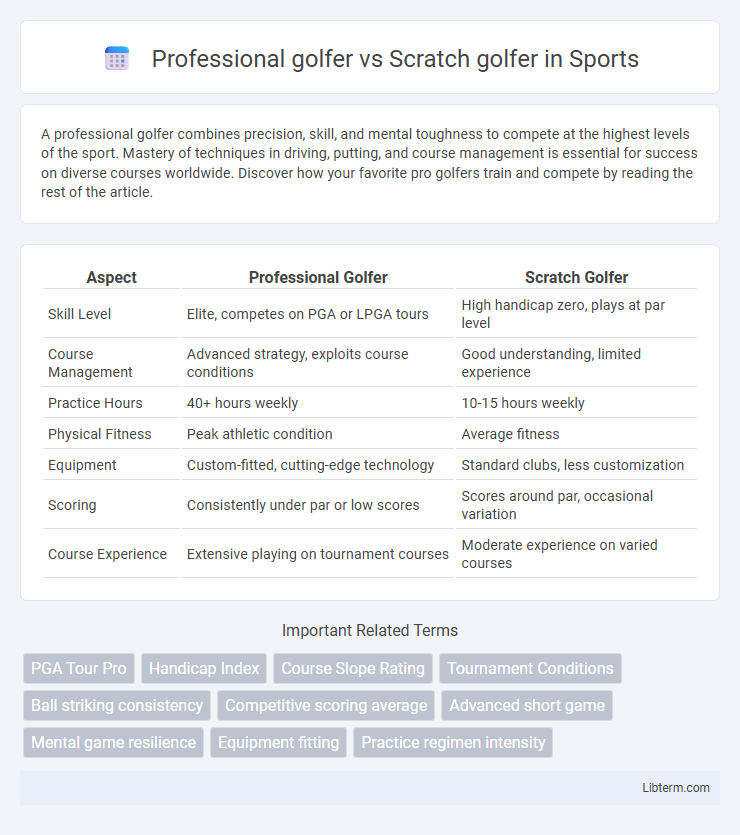 Professional golfer vs Scratch golfer in Sports

A professional golfer combines precision, skill, and mental toughness to compete at the highest levels of the sport. Mastery of techniques in driving, putting, and course management is essential for success on diverse courses worldwide. Discover how your favorite pro golfers train and compete by reading the rest of the article.

| Aspect | Professional Golfer | Scratch Golfer |
|---|---|---|
| Skill Level | Elite, competes on PGA or LPGA tours | High handicap zero, plays at par level |
| Course Management | Advanced strategy, exploits course conditions | Good understanding, limited experience |
| Practice Hours | 40+ hours weekly | 10-15 hours weekly |
| Physical Fitness | Peak athletic condition | Average fitness |
| Equipment | Custom-fitted, cutting-edge technology | Standard clubs, less customization |
| Scoring | Consistently under par or low scores | Scores around par, occasional variation |
| Course Experience | Extensive playing on tournament courses | Moderate experience on varied courses |

Important Related Terms

PGA Tour Pro
Handicap Index
Course Slope Rating
Tournament Conditions
Ball striking consistency
Competitive scoring average
Advanced short game
Mental game resilience
Equipment fitting
Practice regimen intensity

Libterm.com