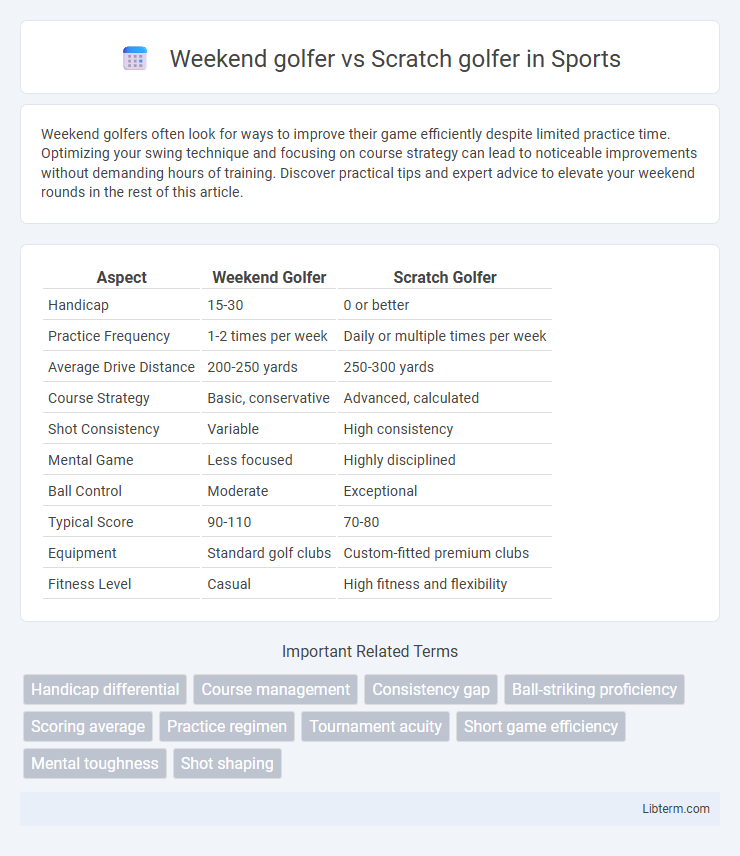 Weekend golfer vs Scratch golfer in Sports

Weekend golfers often look for ways to improve their game efficiently despite limited practice time. Optimizing your swing technique and focusing on course strategy can lead to noticeable improvements without demanding hours of training. Discover practical tips and expert advice to elevate your weekend rounds in the rest of this article.

| Aspect | Weekend Golfer | Scratch Golfer |
|---|---|---|
| Handicap | 15-30 | 0 or better |
| Practice Frequency | 1-2 times per week | Daily or multiple times per week |
| Average Drive Distance | 200-250 yards | 250-300 yards |
| Course Strategy | Basic, conservative | Advanced, calculated |
| Shot Consistency | Variable | High consistency |
| Mental Game | Less focused | Highly disciplined |
| Ball Control | Moderate | Exceptional |
| Typical Score | 90-110 | 70-80 |
| Equipment | Standard golf clubs | Custom-fitted premium clubs |
| Fitness Level | Casual | High fitness and flexibility |

Important Related Terms

Handicap differential
Course management
Consistency gap
Ball-striking proficiency
Scoring average
Practice regimen
Tournament acuity
Short game efficiency
Mental toughness
Shot shaping

Libterm.com