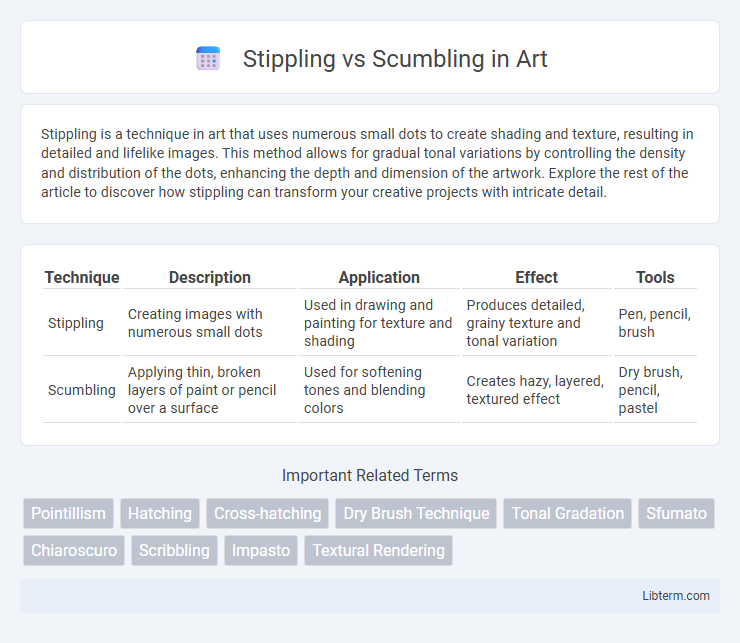 Stippling vs Scumbling in Art

Stippling is a technique in art that uses numerous small dots to create shading and texture, resulting in detailed and lifelike images. This method allows for gradual tonal variations by controlling the density and distribution of the dots, enhancing the depth and dimension of the artwork. Explore the rest of the article to discover how stippling can transform your creative projects with intricate detail.

| Technique | Description | Application | Effect | Tools |
|---|---|---|---|---|
| Stippling | Creating images with numerous small dots | Used in drawing and painting for texture and shading | Produces detailed, grainy texture and tonal variation | Pen, pencil, brush |
| Scumbling | Applying thin, broken layers of paint or pencil over a surface | Used for softening tones and blending colors | Creates hazy, layered, textured effect | Dry brush, pencil, pastel |

Important Related Terms

Pointillism Hatching Cross-hatching Dry Brush Technique Tonal Gradation Sfumato Chiaroscuro Scribbling Impasto Textural Rendering

Libterm.com