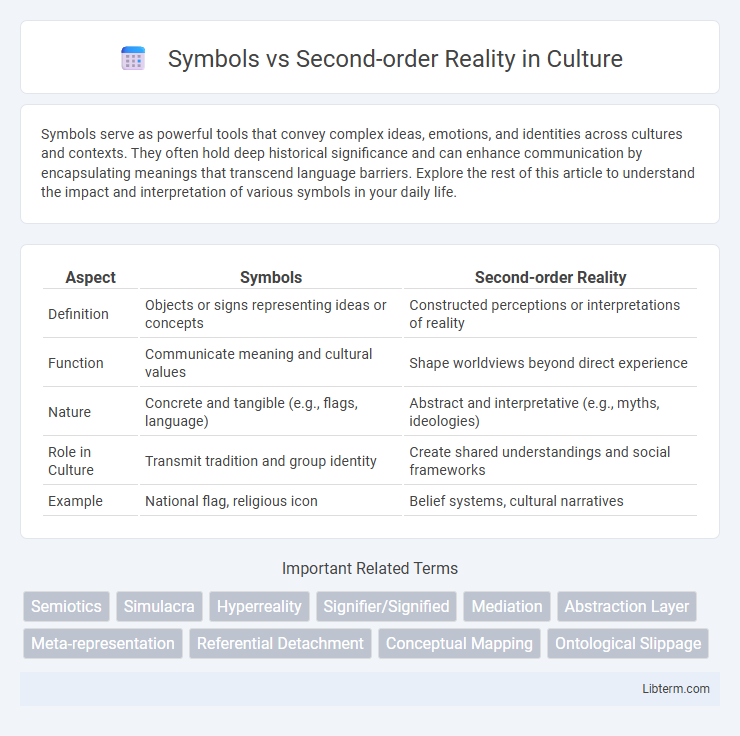 Symbols vs Second-order Reality in Culture

Symbols serve as powerful tools that convey complex ideas, emotions, and identities across cultures and contexts. They often hold deep historical significance and can enhance communication by encapsulating meanings that transcend language barriers. Explore the rest of this article to understand the impact and interpretation of various symbols in your daily life.

| Aspect | Symbols | Second-order Reality |
|---|---|---|
| Definition | Objects or signs representing ideas or concepts | Constructed perceptions or interpretations of reality |
| Function | Communicate meaning and cultural values | Shape worldviews beyond direct experience |
| Nature | Concrete and tangible (e.g., flags, language) | Abstract and interpretative (e.g., myths, ideologies) |
| Role in Culture | Transmit tradition and group identity | Create shared understandings and social frameworks |
| Example | National flag, religious icon | Belief systems, cultural narratives |

Important Related Terms

Semiotics
Simulacra
Hyperreality
Signifier/Signified
Mediation
Abstraction Layer
Meta-representation
Referential Detachment
Conceptual Mapping
Ontological Slippage

Libterm.com