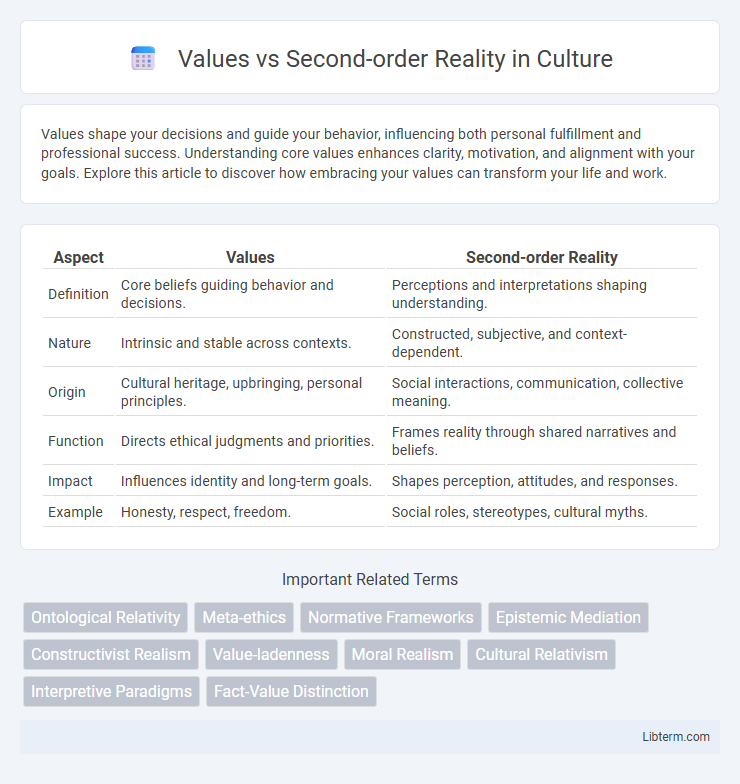 Values vs Second-order Reality in Culture

Values shape your decisions and guide your behavior, influencing both personal fulfillment and professional success. Understanding core values enhances clarity, motivation, and alignment with your goals. Explore this article to discover how embracing your values can transform your life and work.

| Aspect | Values | Second-order Reality |
|---|---|---|
| Definition | Core beliefs guiding behavior and decisions. | Perceptions and interpretations shaping understanding. |
| Nature | Intrinsic and stable across contexts. | Constructed, subjective, and context-dependent. |
| Origin | Cultural heritage, upbringing, personal principles. | Social interactions, communication, collective meaning. |
| Function | Directs ethical judgments and priorities. | Frames reality through shared narratives and beliefs. |
| Impact | Influences identity and long-term goals. | Shapes perception, attitudes, and responses. |
| Example | Honesty, respect, freedom. | Social roles, stereotypes, cultural myths. |

Important Related Terms

Ontological Relativity
Meta-ethics
Normative Frameworks
Epistemic Mediation
Constructivist Realism
Value-ladenness
Moral Realism
Cultural Relativism
Interpretive Paradigms
Fact-Value Distinction

Libterm.com