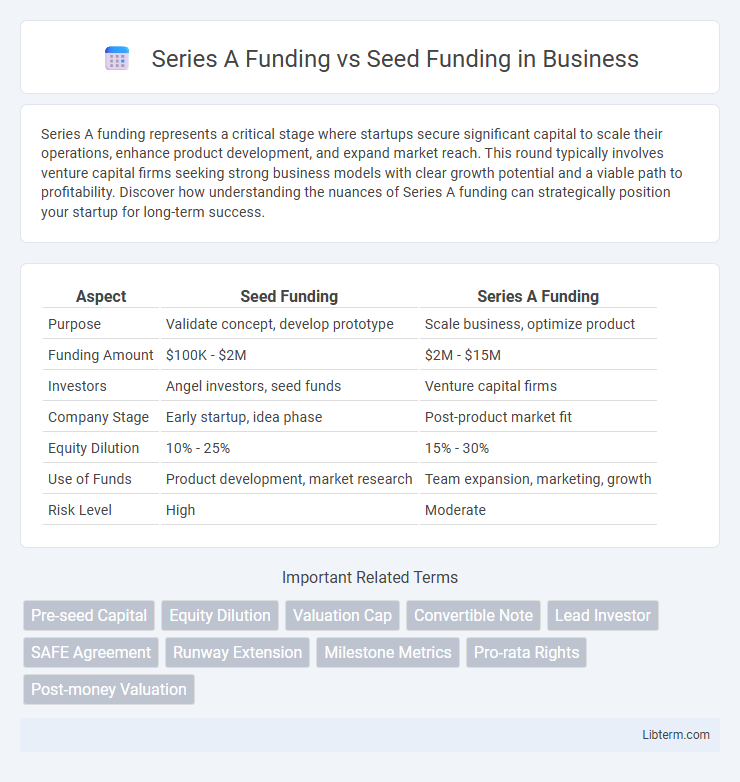 Series A Funding vs Seed Funding in Business

Series A funding represents a critical stage where startups secure significant capital to scale their operations, enhance product development, and expand market reach. This round typically involves venture capital firms seeking strong business models with clear growth potential and a viable path to profitability. Discover how understanding the nuances of Series A funding can strategically position your startup for long-term success.

| Aspect | Seed Funding | Series A Funding |
|---|---|---|
| Purpose | Validate concept, develop prototype | Scale business, optimize product |
| Funding Amount | \$100K - \$2M | \$2M - \$15M |
| Investors | Angel investors, seed funds | Venture capital firms |
| Company Stage | Early startup, idea phase | Post-product market fit |
| Equity Dilution | 10% - 25% | 15% - 30% |
| Use of Funds | Product development, market research | Team expansion, marketing, growth |
| Risk Level | High | Moderate |

Important Related Terms

Pre-seed Capital
Equity Dilution
Valuation Cap
Convertible Note
Lead Investor
SAFE Agreement
Runway Extension
Milestone Metrics
Pro-rata Rights
Post-money Valuation

Libterm.com