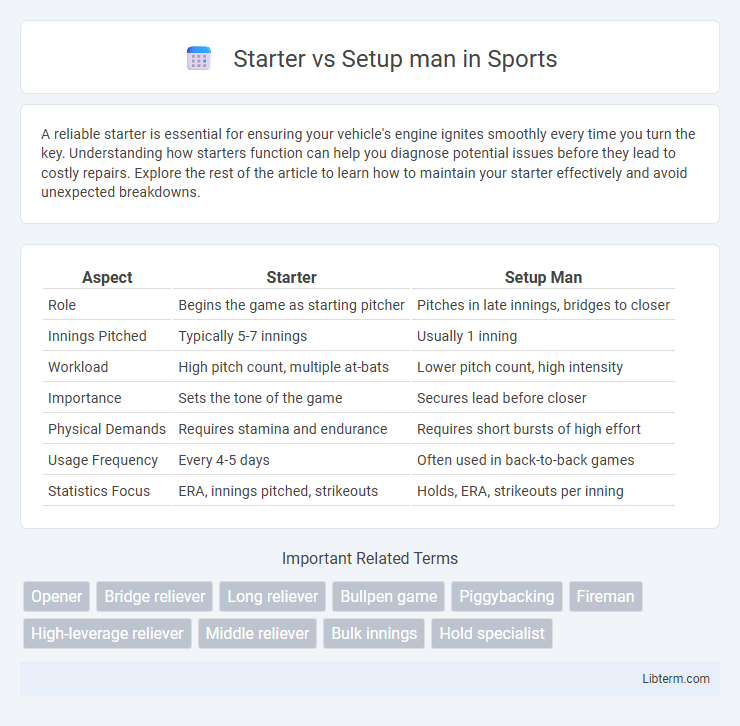 Starter vs Setup man in Sports

A reliable starter is essential for ensuring your vehicle's engine ignites smoothly every time you turn the key. Understanding how starters function can help you diagnose potential issues before they lead to costly repairs. Explore the rest of the article to learn how to maintain your starter effectively and avoid unexpected breakdowns.

| Aspect | Starter | Setup Man |
|---|---|---|
| Role | Begins the game as starting pitcher | Pitches in late innings, bridges to closer |
| Innings Pitched | Typically 5-7 innings | Usually 1 inning |
| Workload | High pitch count, multiple at-bats | Lower pitch count, high intensity |
| Importance | Sets the tone of the game | Secures lead before closer |
| Physical Demands | Requires stamina and endurance | Requires short bursts of high effort |
| Usage Frequency | Every 4-5 days | Often used in back-to-back games |
| Statistics Focus | ERA, innings pitched, strikeouts | Holds, ERA, strikeouts per inning |

Important Related Terms

Opener Bridge reliever Long reliever Bullpen game Piggybacking Fireman High-leverage reliever Middle reliever Bulk innings Hold specialist

Libterm.com