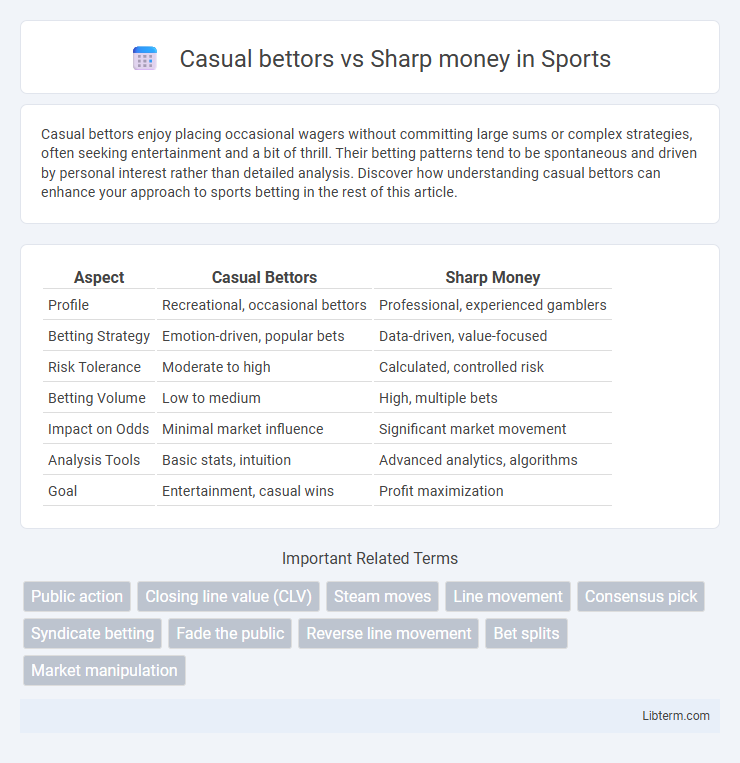 Casual bettors vs Sharp money in Sports

Casual bettors enjoy placing occasional wagers without committing large sums or complex strategies, often seeking entertainment and a bit of thrill. Their betting patterns tend to be spontaneous and driven by personal interest rather than detailed analysis. Discover how understanding casual bettors can enhance your approach to sports betting in the rest of this article.

| Aspect | Casual Bettors | Sharp Money |
|---|---|---|
| Profile | Recreational, occasional bettors | Professional, experienced gamblers |
| Betting Strategy | Emotion-driven, popular bets | Data-driven, value-focused |
| Risk Tolerance | Moderate to high | Calculated, controlled risk |
| Betting Volume | Low to medium | High, multiple bets |
| Impact on Odds | Minimal market influence | Significant market movement |
| Analysis Tools | Basic stats, intuition | Advanced analytics, algorithms |
| Goal | Entertainment, casual wins | Profit maximization |

Important Related Terms

Public action
Closing line value (CLV)
Steam moves
Line movement
Consensus pick
Syndicate betting
Fade the public
Reverse line movement
Bet splits
Market manipulation

Libterm.com