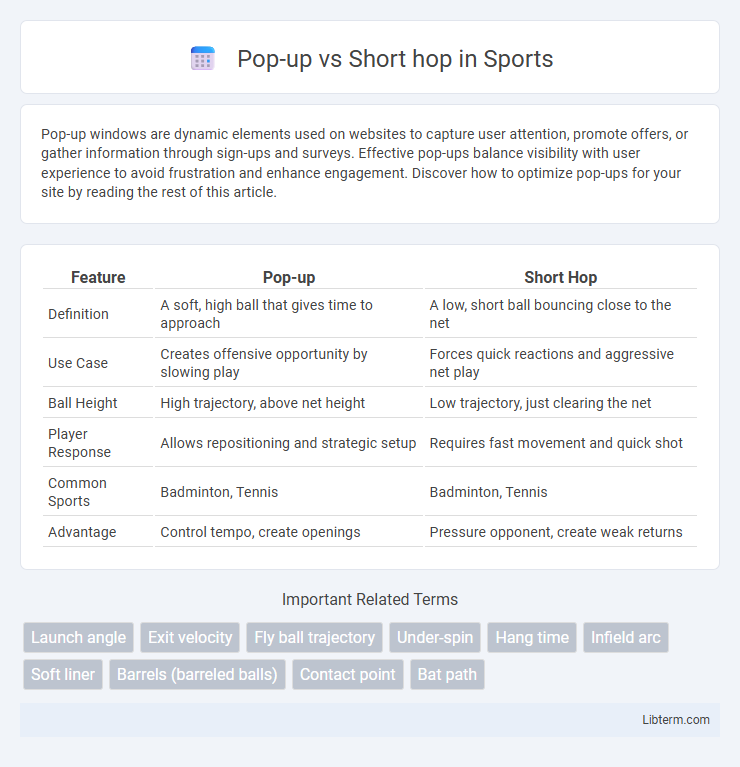 Pop-up vs Short hop in Sports

Pop-up windows are dynamic elements used on websites to capture user attention, promote offers, or gather information through sign-ups and surveys. Effective pop-ups balance visibility with user experience to avoid frustration and enhance engagement. Discover how to optimize pop-ups for your site by reading the rest of this article.

| Feature | Pop-up | Short Hop |
|---|---|---|
| Definition | A soft, high ball that gives time to approach | A low, short ball bouncing close to the net |
| Use Case | Creates offensive opportunity by slowing play | Forces quick reactions and aggressive net play |
| Ball Height | High trajectory, above net height | Low trajectory, just clearing the net |
| Player Response | Allows repositioning and strategic setup | Requires fast movement and quick shot |
| Common Sports | Badminton, Tennis | Badminton, Tennis |
| Advantage | Control tempo, create openings | Pressure opponent, create weak returns |

Important Related Terms

Launch angle
Exit velocity
Fly ball trajectory
Under-spin
Hang time
Infield arc
Soft liner
Barrels (barreled balls)
Contact point
Bat path

Libterm.com