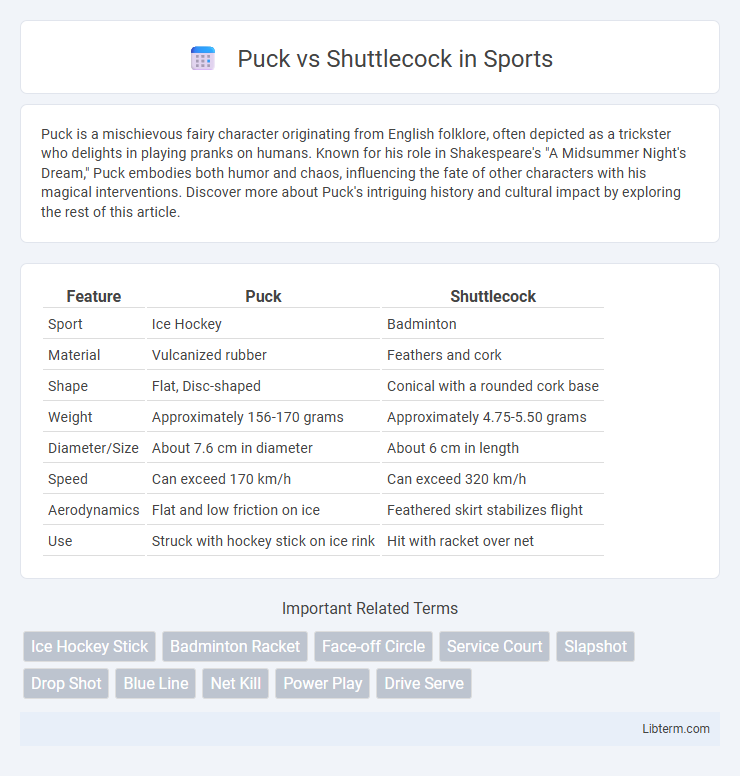 Puck vs Shuttlecock in Sports

Puck is a mischievous fairy character originating from English folklore, often depicted as a trickster who delights in playing pranks on humans. Known for his role in Shakespeare's "A Midsummer Night's Dream," Puck embodies both humor and chaos, influencing the fate of other characters with his magical interventions. Discover more about Puck's intriguing history and cultural impact by exploring the rest of this article.

| Feature | Puck | Shuttlecock |
|---|---|---|
| Sport | Ice Hockey | Badminton |
| Material | Vulcanized rubber | Feathers and cork |
| Shape | Flat, Disc-shaped | Conical with a rounded cork base |
| Weight | Approximately 156-170 grams | Approximately 4.75-5.50 grams |
| Diameter/Size | About 7.6 cm in diameter | About 6 cm in length |
| Speed | Can exceed 170 km/h | Can exceed 320 km/h |
| Aerodynamics | Flat and low friction on ice | Feathered skirt stabilizes flight |
| Use | Struck with hockey stick on ice rink | Hit with racket over net |

Important Related Terms

Ice Hockey Stick
Badminton Racket
Face-off Circle
Service Court
Slapshot
Drop Shot
Blue Line
Net Kill
Power Play
Drive Serve

Libterm.com