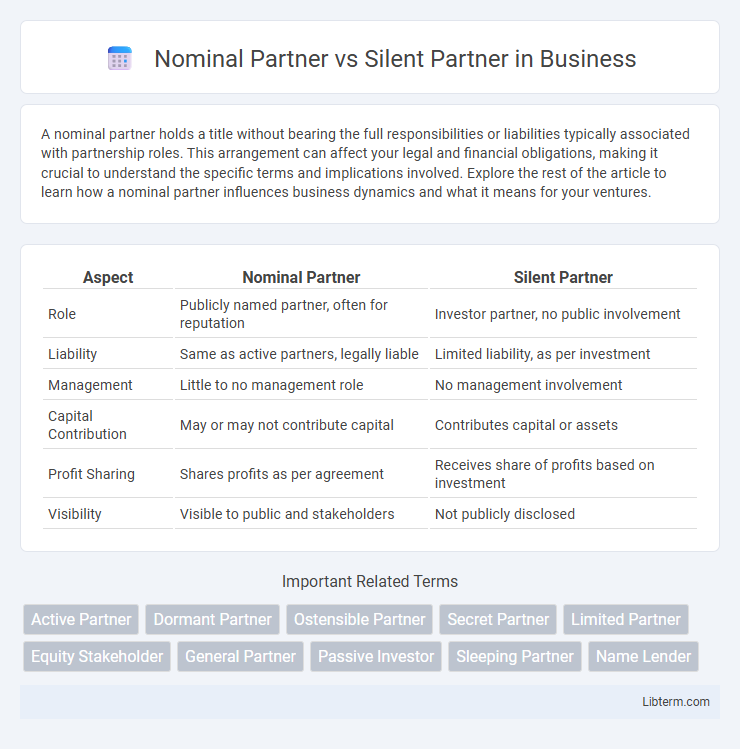 Nominal Partner vs Silent Partner in Business

A nominal partner holds a title without bearing the full responsibilities or liabilities typically associated with partnership roles. This arrangement can affect your legal and financial obligations, making it crucial to understand the specific terms and implications involved. Explore the rest of the article to learn how a nominal partner influences business dynamics and what it means for your ventures.

| Aspect | Nominal Partner | Silent Partner |
|---|---|---|
| Role | Publicly named partner, often for reputation | Investor partner, no public involvement |
| Liability | Same as active partners, legally liable | Limited liability, as per investment |
| Management | Little to no management role | No management involvement |
| Capital Contribution | May or may not contribute capital | Contributes capital or assets |
| Profit Sharing | Shares profits as per agreement | Receives share of profits based on investment |
| Visibility | Visible to public and stakeholders | Not publicly disclosed |

Important Related Terms

Active Partner
Dormant Partner
Ostensible Partner
Secret Partner
Limited Partner
Equity Stakeholder
General Partner
Passive Investor
Sleeping Partner
Name Lender

Libterm.com