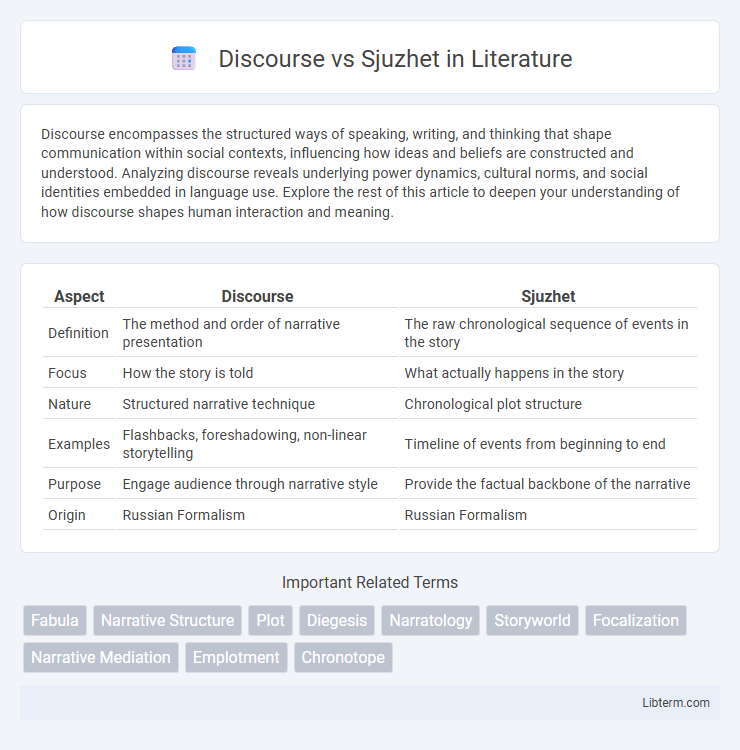 Discourse vs Sjuzhet in Literature

Discourse encompasses the structured ways of speaking, writing, and thinking that shape communication within social contexts, influencing how ideas and beliefs are constructed and understood. Analyzing discourse reveals underlying power dynamics, cultural norms, and social identities embedded in language use. Explore the rest of this article to deepen your understanding of how discourse shapes human interaction and meaning.

| Aspect | Discourse | Sjuzhet |
|---|---|---|
| Definition | The method and order of narrative presentation | The raw chronological sequence of events in the story |
| Focus | How the story is told | What actually happens in the story |
| Nature | Structured narrative technique | Chronological plot structure |
| Examples | Flashbacks, foreshadowing, non-linear storytelling | Timeline of events from beginning to end |
| Purpose | Engage audience through narrative style | Provide the factual backbone of the narrative |
| Origin | Russian Formalism | Russian Formalism |

Important Related Terms

Fabula
Narrative Structure
Plot
Diegesis
Narratology
Storyworld
Focalization
Narrative Mediation
Emplotment
Chronotope

Libterm.com