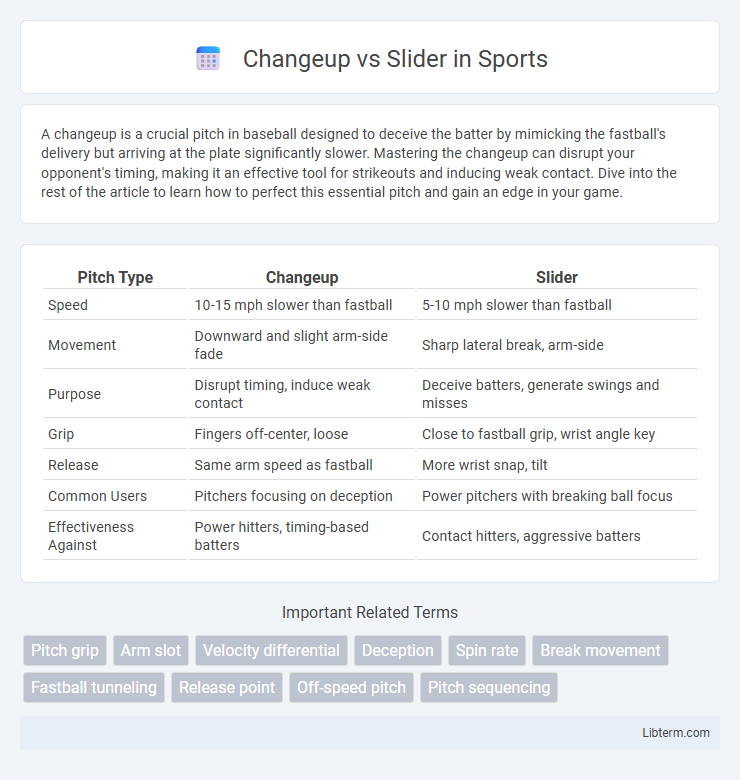 Changeup vs Slider in Sports

A changeup is a crucial pitch in baseball designed to deceive the batter by mimicking the fastball's delivery but arriving at the plate significantly slower. Mastering the changeup can disrupt your opponent's timing, making it an effective tool for strikeouts and inducing weak contact. Dive into the rest of the article to learn how to perfect this essential pitch and gain an edge in your game.

| Pitch Type | Changeup | Slider |
|---|---|---|
| Speed | 10-15 mph slower than fastball | 5-10 mph slower than fastball |
| Movement | Downward and slight arm-side fade | Sharp lateral break, arm-side |
| Purpose | Disrupt timing, induce weak contact | Deceive batters, generate swings and misses |
| Grip | Fingers off-center, loose | Close to fastball grip, wrist angle key |
| Release | Same arm speed as fastball | More wrist snap, tilt |
| Common Users | Pitchers focusing on deception | Power pitchers with breaking ball focus |
| Effectiveness Against | Power hitters, timing-based batters | Contact hitters, aggressive batters |

Important Related Terms

Pitch grip
Arm slot
Velocity differential
Deception
Spin rate
Break movement
Fastball tunneling
Release point
Off-speed pitch
Pitch sequencing

Libterm.com