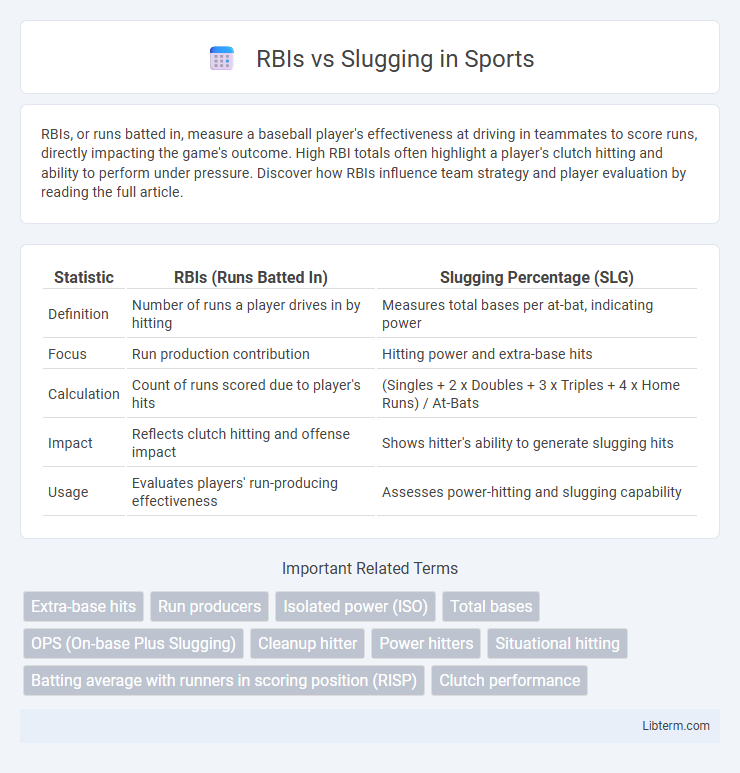 RBIs vs Slugging in Sports

RBIs, or runs batted in, measure a baseball player's effectiveness at driving in teammates to score runs, directly impacting the game's outcome. High RBI totals often highlight a player's clutch hitting and ability to perform under pressure. Discover how RBIs influence team strategy and player evaluation by reading the full article.

| Statistic | RBIs (Runs Batted In) | Slugging Percentage (SLG) |
|---|---|---|
| Definition | Number of runs a player drives in by hitting | Measures total bases per at-bat, indicating power |
| Focus | Run production contribution | Hitting power and extra-base hits |
| Calculation | Count of runs scored due to player's hits | (Singles + 2 x Doubles + 3 x Triples + 4 x Home Runs) / At-Bats |
| Impact | Reflects clutch hitting and offense impact | Shows hitter's ability to generate slugging hits |
| Usage | Evaluates players' run-producing effectiveness | Assesses power-hitting and slugging capability |

Important Related Terms

Extra-base hits
Run producers
Isolated power (ISO)
Total bases
OPS (On-base Plus Slugging)
Cleanup hitter
Power hitters
Situational hitting
Batting average with runners in scoring position (RISP)
Clutch performance

Libterm.com