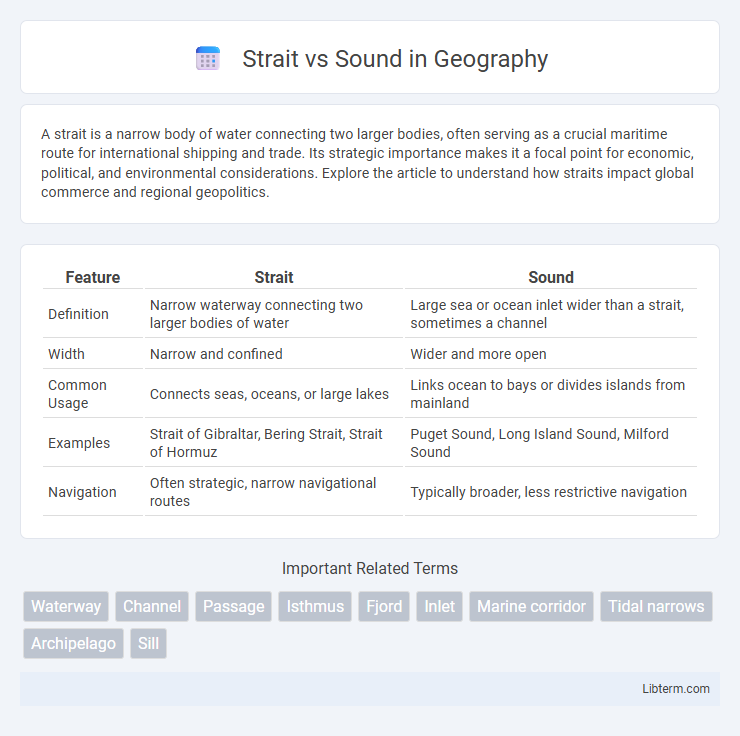 Strait vs Sound in Geography

A strait is a narrow body of water connecting two larger bodies, often serving as a crucial maritime route for international shipping and trade. Its strategic importance makes it a focal point for economic, political, and environmental considerations. Explore the article to understand how straits impact global commerce and regional geopolitics.

| Feature | Strait | Sound |
|---|---|---|
| Definition | Narrow waterway connecting two larger bodies of water | Large sea or ocean inlet wider than a strait, sometimes a channel |
| Width | Narrow and confined | Wider and more open |
| Common Usage | Connects seas, oceans, or large lakes | Links ocean to bays or divides islands from mainland |
| Examples | Strait of Gibraltar, Bering Strait, Strait of Hormuz | Puget Sound, Long Island Sound, Milford Sound |
| Navigation | Often strategic, narrow navigational routes | Typically broader, less restrictive navigation |

Important Related Terms

Waterway Channel Passage Isthmus Fjord Inlet Marine corridor Tidal narrows Archipelago Sill

Libterm.com