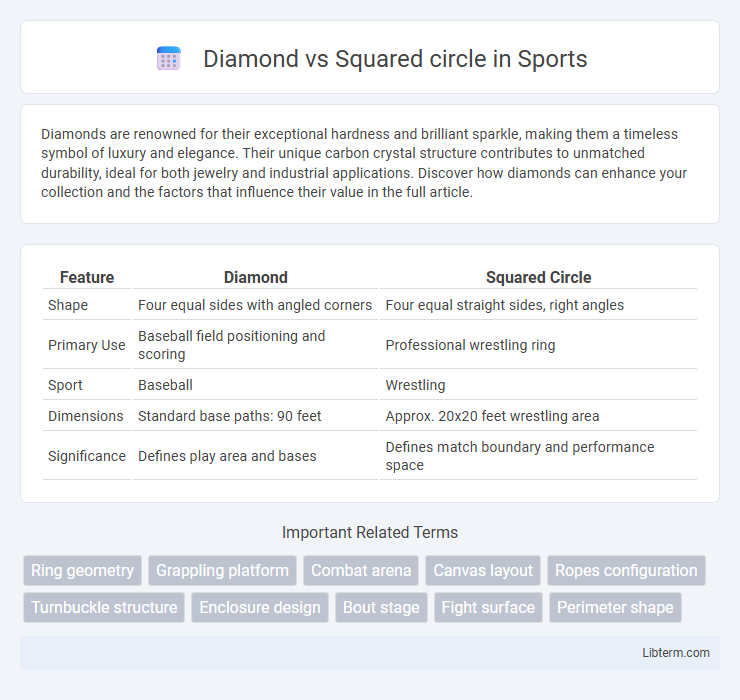 Diamond vs Squared circle in Sports

Diamonds are renowned for their exceptional hardness and brilliant sparkle, making them a timeless symbol of luxury and elegance. Their unique carbon crystal structure contributes to unmatched durability, ideal for both jewelry and industrial applications. Discover how diamonds can enhance your collection and the factors that influence their value in the full article.

| Feature | Diamond | Squared Circle |
|---|---|---|
| Shape | Four equal sides with angled corners | Four equal straight sides, right angles |
| Primary Use | Baseball field positioning and scoring | Professional wrestling ring |
| Sport | Baseball | Wrestling |
| Dimensions | Standard base paths: 90 feet | Approx. 20x20 feet wrestling area |
| Significance | Defines play area and bases | Defines match boundary and performance space |

Important Related Terms

Ring geometry
Grappling platform
Combat arena
Canvas layout
Ropes configuration
Turnbuckle structure
Enclosure design
Bout stage
Fight surface
Perimeter shape

Libterm.com