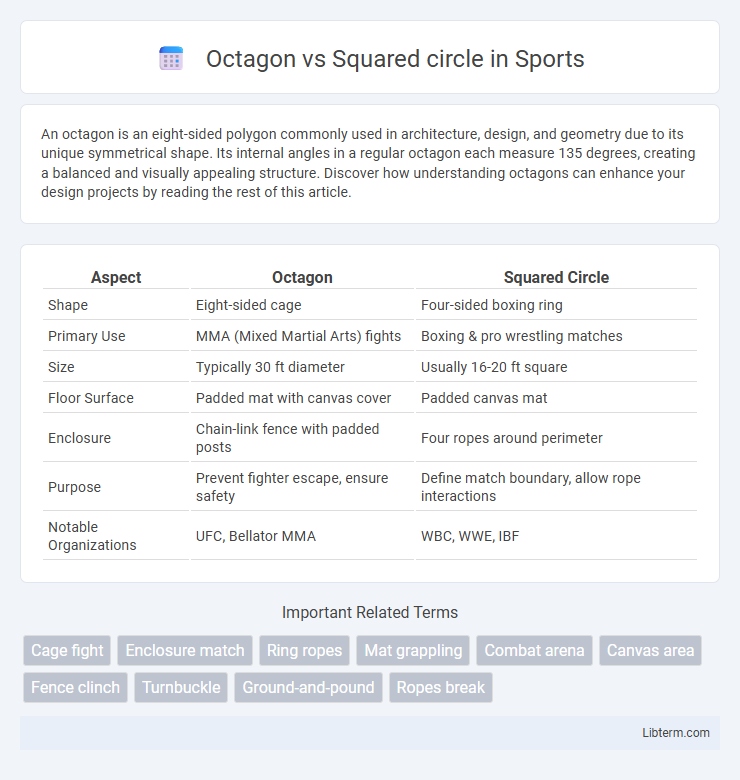 Octagon vs Squared circle in Sports

An octagon is an eight-sided polygon commonly used in architecture, design, and geometry due to its unique symmetrical shape. Its internal angles in a regular octagon each measure 135 degrees, creating a balanced and visually appealing structure. Discover how understanding octagons can enhance your design projects by reading the rest of this article.

| Aspect | Octagon | Squared Circle |
|---|---|---|
| Shape | Eight-sided cage | Four-sided boxing ring |
| Primary Use | MMA (Mixed Martial Arts) fights | Boxing & pro wrestling matches |
| Size | Typically 30 ft diameter | Usually 16-20 ft square |
| Floor Surface | Padded mat with canvas cover | Padded canvas mat |
| Enclosure | Chain-link fence with padded posts | Four ropes around perimeter |
| Purpose | Prevent fighter escape, ensure safety | Define match boundary, allow rope interactions |
| Notable Organizations | UFC, Bellator MMA | WBC, WWE, IBF |

Important Related Terms

Cage fight
Enclosure match
Ring ropes
Mat grappling
Combat arena
Canvas area
Fence clinch
Turnbuckle
Ground-and-pound
Ropes break

Libterm.com