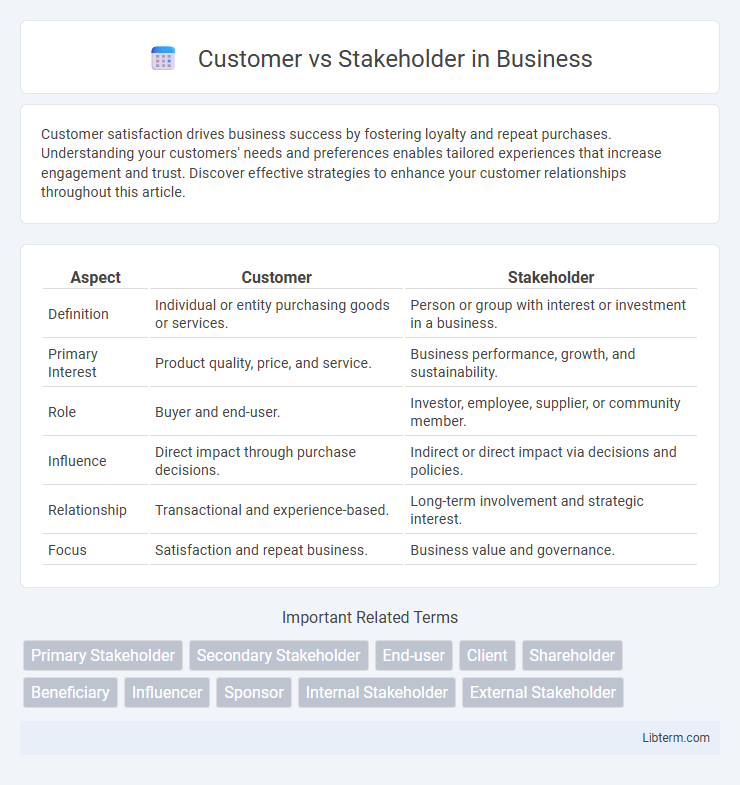 Customer vs Stakeholder in Business

Customer satisfaction drives business success by fostering loyalty and repeat purchases. Understanding your customers' needs and preferences enables tailored experiences that increase engagement and trust. Discover effective strategies to enhance your customer relationships throughout this article.

| Aspect | Customer | Stakeholder |
|---|---|---|
| Definition | Individual or entity purchasing goods or services. | Person or group with interest or investment in a business. |
| Primary Interest | Product quality, price, and service. | Business performance, growth, and sustainability. |
| Role | Buyer and end-user. | Investor, employee, supplier, or community member. |
| Influence | Direct impact through purchase decisions. | Indirect or direct impact via decisions and policies. |
| Relationship | Transactional and experience-based. | Long-term involvement and strategic interest. |
| Focus | Satisfaction and repeat business. | Business value and governance. |

Important Related Terms

Primary Stakeholder
Secondary Stakeholder
End-user
Client
Shareholder
Beneficiary
Influencer
Sponsor
Internal Stakeholder
External Stakeholder

Libterm.com