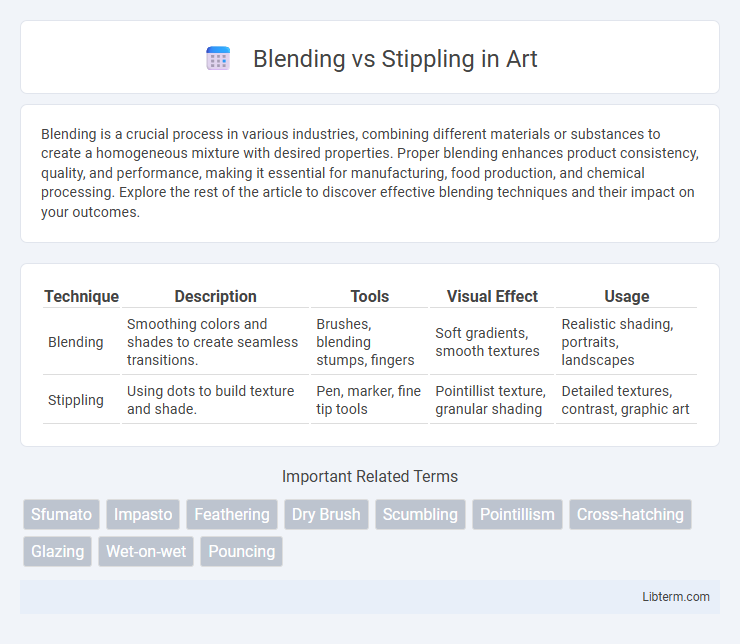 Blending vs Stippling in Art

Blending is a crucial process in various industries, combining different materials or substances to create a homogeneous mixture with desired properties. Proper blending enhances product consistency, quality, and performance, making it essential for manufacturing, food production, and chemical processing. Explore the rest of the article to discover effective blending techniques and their impact on your outcomes.

| Technique | Description | Tools | Visual Effect | Usage |
|---|---|---|---|---|
| Blending | Smoothing colors and shades to create seamless transitions. | Brushes, blending stumps, fingers | Soft gradients, smooth textures | Realistic shading, portraits, landscapes |
| Stippling | Using dots to build texture and shade. | Pen, marker, fine tip tools | Pointillist texture, granular shading | Detailed textures, contrast, graphic art |

Important Related Terms

Sfumato Impasto Feathering Dry Brush Scumbling Pointillism Cross-hatching Glazing Wet-on-wet Pouncing

Libterm.com