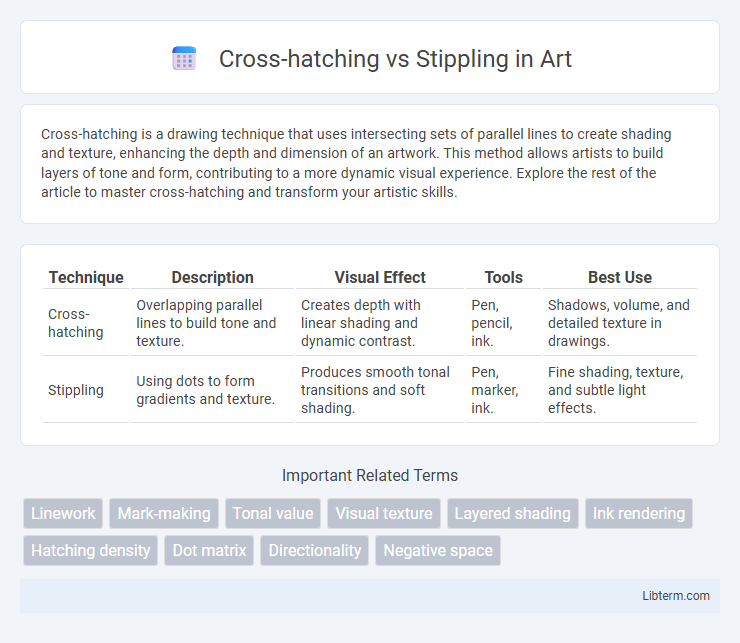 Cross-hatching vs Stippling in Art

Cross-hatching is a drawing technique that uses intersecting sets of parallel lines to create shading and texture, enhancing the depth and dimension of an artwork. This method allows artists to build layers of tone and form, contributing to a more dynamic visual experience. Explore the rest of the article to master cross-hatching and transform your artistic skills.

| Technique | Description | Visual Effect | Tools | Best Use |
|---|---|---|---|---|
| Cross-hatching | Overlapping parallel lines to build tone and texture. | Creates depth with linear shading and dynamic contrast. | Pen, pencil, ink. | Shadows, volume, and detailed texture in drawings. |
| Stippling | Using dots to form gradients and texture. | Produces smooth tonal transitions and soft shading. | Pen, marker, ink. | Fine shading, texture, and subtle light effects. |

Important Related Terms

Linework Mark-making Tonal value Visual texture Layered shading Ink rendering Hatching density Dot matrix Directionality Negative space

Libterm.com