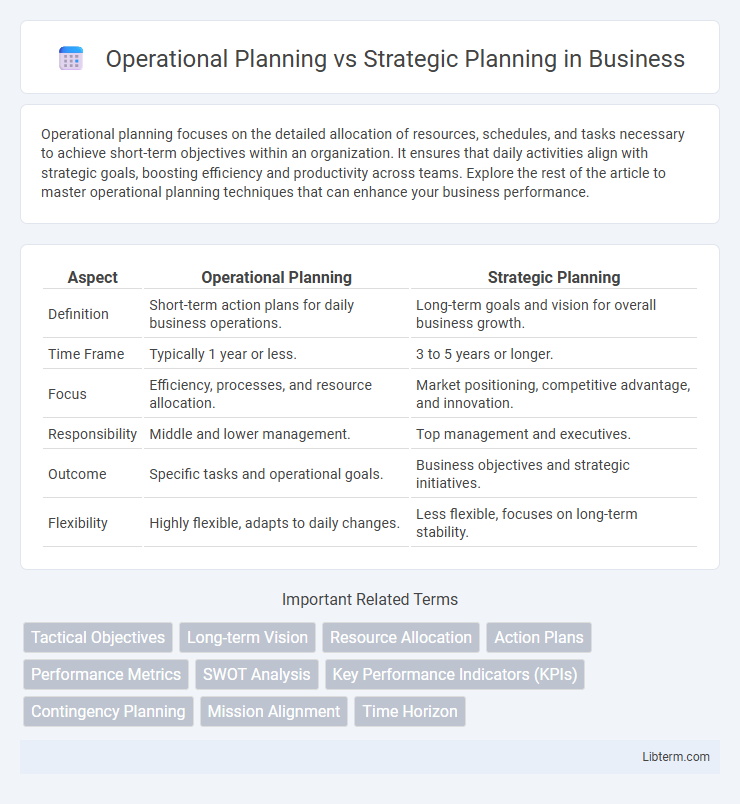 Operational Planning vs Strategic Planning in Business

Operational planning focuses on the detailed allocation of resources, schedules, and tasks necessary to achieve short-term objectives within an organization. It ensures that daily activities align with strategic goals, boosting efficiency and productivity across teams. Explore the rest of the article to master operational planning techniques that can enhance your business performance.

| Aspect | Operational Planning | Strategic Planning |
|---|---|---|
| Definition | Short-term action plans for daily business operations. | Long-term goals and vision for overall business growth. |
| Time Frame | Typically 1 year or less. | 3 to 5 years or longer. |
| Focus | Efficiency, processes, and resource allocation. | Market positioning, competitive advantage, and innovation. |
| Responsibility | Middle and lower management. | Top management and executives. |
| Outcome | Specific tasks and operational goals. | Business objectives and strategic initiatives. |
| Flexibility | Highly flexible, adapts to daily changes. | Less flexible, focuses on long-term stability. |

Important Related Terms

Tactical Objectives
Long-term Vision
Resource Allocation
Action Plans
Performance Metrics
SWOT Analysis
Key Performance Indicators (KPIs)
Contingency Planning
Mission Alignment
Time Horizon

Libterm.com