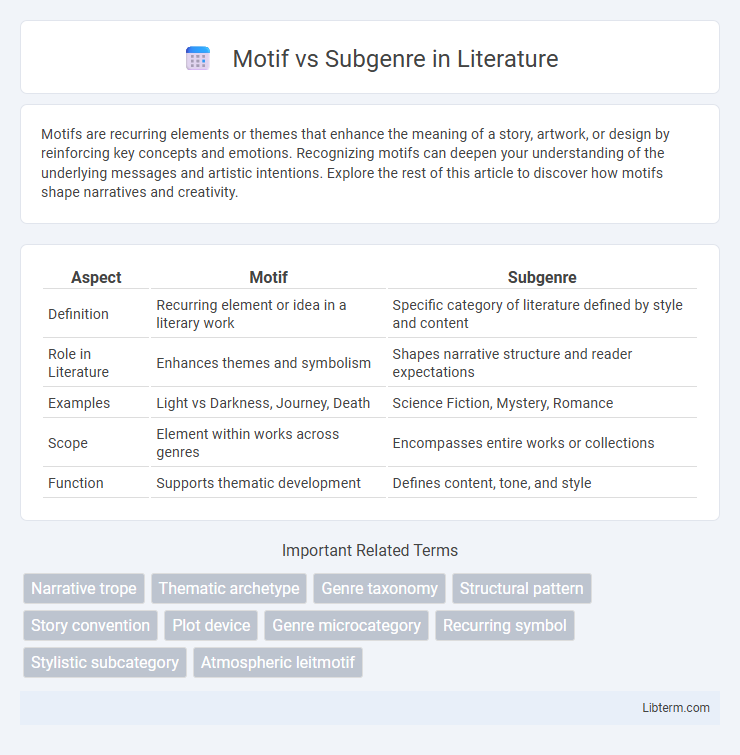 Motif vs Subgenre in Literature

Motifs are recurring elements or themes that enhance the meaning of a story, artwork, or design by reinforcing key concepts and emotions. Recognizing motifs can deepen your understanding of the underlying messages and artistic intentions. Explore the rest of this article to discover how motifs shape narratives and creativity.

| Aspect | Motif | Subgenre |
|---|---|---|
| Definition | Recurring element or idea in a literary work | Specific category of literature defined by style and content |
| Role in Literature | Enhances themes and symbolism | Shapes narrative structure and reader expectations |
| Examples | Light vs Darkness, Journey, Death | Science Fiction, Mystery, Romance |
| Scope | Element within works across genres | Encompasses entire works or collections |
| Function | Supports thematic development | Defines content, tone, and style |

Important Related Terms

Narrative trope
Thematic archetype
Genre taxonomy
Structural pattern
Story convention
Plot device
Genre microcategory
Recurring symbol
Stylistic subcategory
Atmospheric leitmotif

Libterm.com