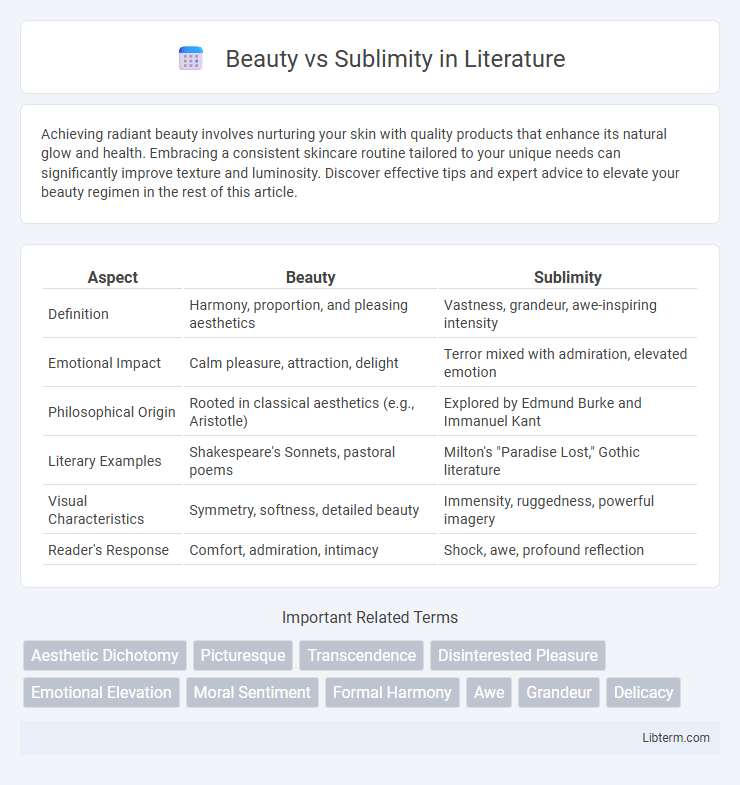 Beauty vs Sublimity in Literature

Achieving radiant beauty involves nurturing your skin with quality products that enhance its natural glow and health. Embracing a consistent skincare routine tailored to your unique needs can significantly improve texture and luminosity. Discover effective tips and expert advice to elevate your beauty regimen in the rest of this article.

| Aspect | Beauty | Sublimity |
|---|---|---|
| Definition | Harmony, proportion, and pleasing aesthetics | Vastness, grandeur, awe-inspiring intensity |
| Emotional Impact | Calm pleasure, attraction, delight | Terror mixed with admiration, elevated emotion |
| Philosophical Origin | Rooted in classical aesthetics (e.g., Aristotle) | Explored by Edmund Burke and Immanuel Kant |
| Literary Examples | Shakespeare's Sonnets, pastoral poems | Milton's "Paradise Lost," Gothic literature |
| Visual Characteristics | Symmetry, softness, detailed beauty | Immensity, ruggedness, powerful imagery |
| Reader's Response | Comfort, admiration, intimacy | Shock, awe, profound reflection |

Important Related Terms

Aesthetic Dichotomy Picturesque Transcendence Disinterested Pleasure Emotional Elevation Moral Sentiment Formal Harmony Awe Grandeur Delicacy

Libterm.com