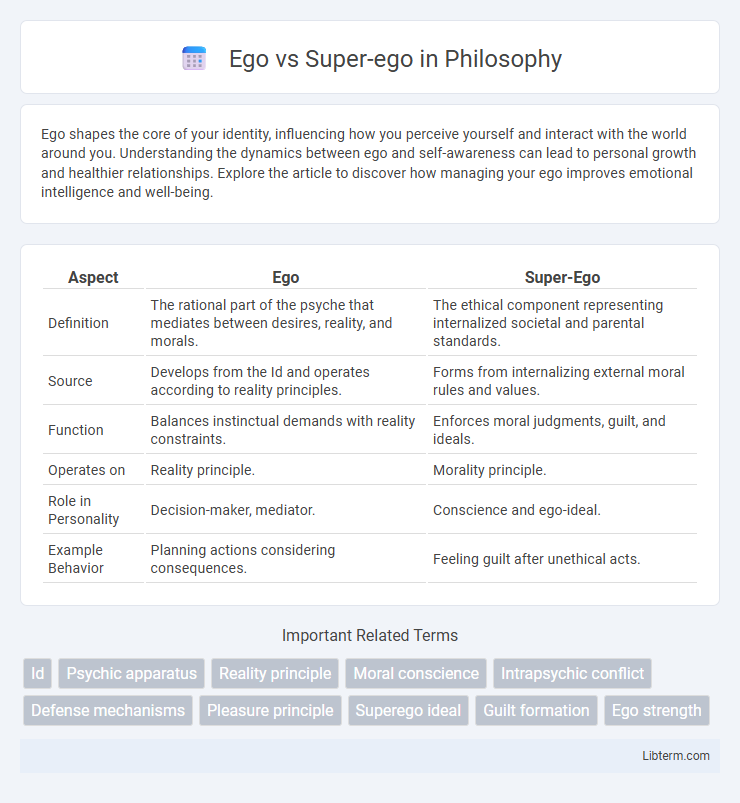 Ego vs Super-ego in Philosophy

Ego shapes the core of your identity, influencing how you perceive yourself and interact with the world around you. Understanding the dynamics between ego and self-awareness can lead to personal growth and healthier relationships. Explore the article to discover how managing your ego improves emotional intelligence and well-being.

| Aspect | Ego | Super-Ego |
|---|---|---|
| Definition | The rational part of the psyche that mediates between desires, reality, and morals. | The ethical component representing internalized societal and parental standards. |
| Source | Develops from the Id and operates according to reality principles. | Forms from internalizing external moral rules and values. |
| Function | Balances instinctual demands with reality constraints. | Enforces moral judgments, guilt, and ideals. |
| Operates on | Reality principle. | Morality principle. |
| Role in Personality | Decision-maker, mediator. | Conscience and ego-ideal. |
| Example Behavior | Planning actions considering consequences. | Feeling guilt after unethical acts. |

Important Related Terms

Id
Psychic apparatus
Reality principle
Moral conscience
Intrapsychic conflict
Defense mechanisms
Pleasure principle
Superego ideal
Guilt formation
Ego strength

Libterm.com