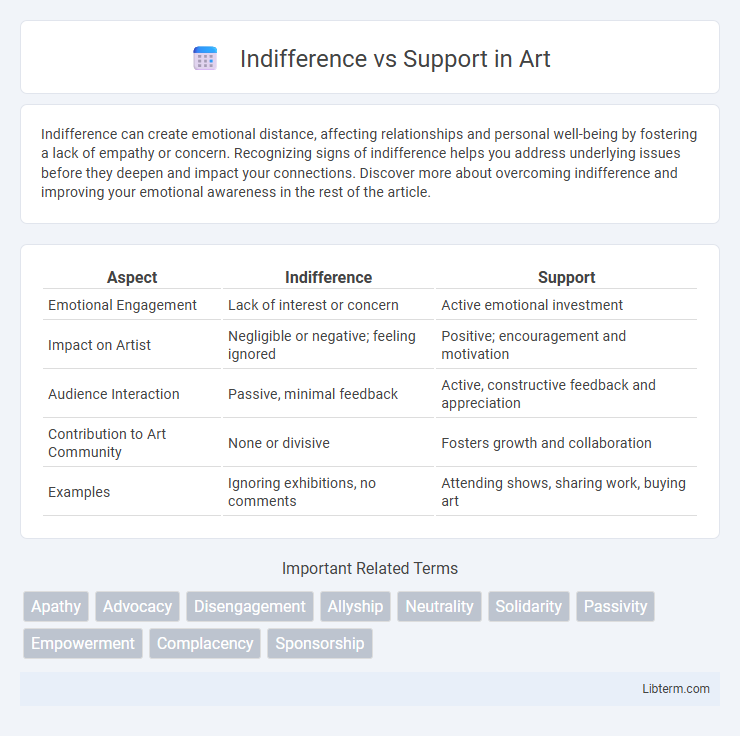 Indifference vs Support in Art

Indifference can create emotional distance, affecting relationships and personal well-being by fostering a lack of empathy or concern. Recognizing signs of indifference helps you address underlying issues before they deepen and impact your connections. Discover more about overcoming indifference and improving your emotional awareness in the rest of the article.

| Aspect | Indifference | Support |
|---|---|---|
| Emotional Engagement | Lack of interest or concern | Active emotional investment |
| Impact on Artist | Negligible or negative; feeling ignored | Positive; encouragement and motivation |
| Audience Interaction | Passive, minimal feedback | Active, constructive feedback and appreciation |
| Contribution to Art Community | None or divisive | Fosters growth and collaboration |
| Examples | Ignoring exhibitions, no comments | Attending shows, sharing work, buying art |

Important Related Terms

Apathy Advocacy Disengagement Allyship Neutrality Solidarity Passivity Empowerment Complacency Sponsorship

Libterm.com