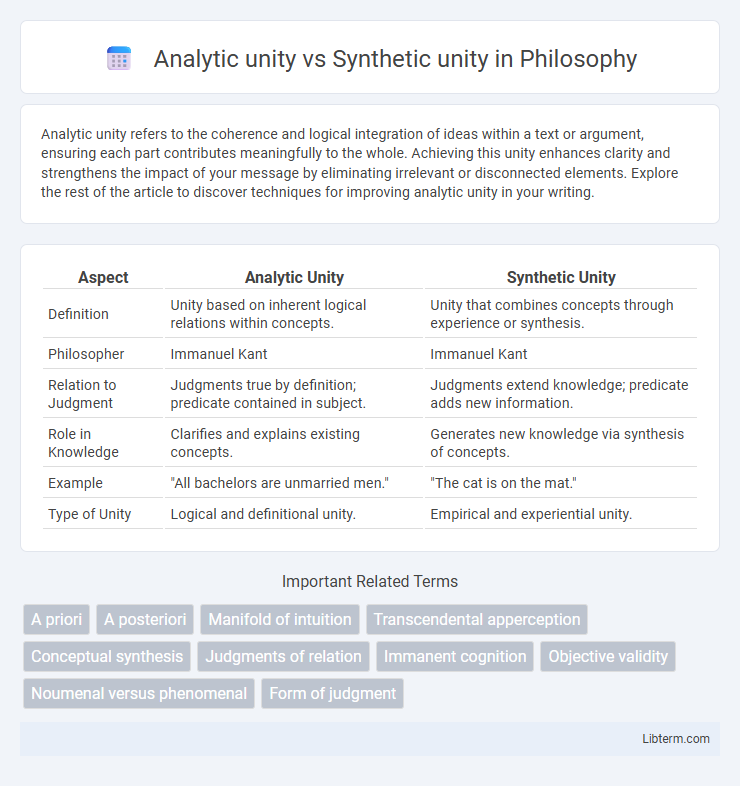 Analytic unity vs Synthetic unity in Philosophy

Analytic unity refers to the coherence and logical integration of ideas within a text or argument, ensuring each part contributes meaningfully to the whole. Achieving this unity enhances clarity and strengthens the impact of your message by eliminating irrelevant or disconnected elements. Explore the rest of the article to discover techniques for improving analytic unity in your writing.

| Aspect | Analytic Unity | Synthetic Unity |
|---|---|---|
| Definition | Unity based on inherent logical relations within concepts. | Unity that combines concepts through experience or synthesis. |
| Philosopher | Immanuel Kant | Immanuel Kant |
| Relation to Judgment | Judgments true by definition; predicate contained in subject. | Judgments extend knowledge; predicate adds new information. |
| Role in Knowledge | Clarifies and explains existing concepts. | Generates new knowledge via synthesis of concepts. |
| Example | "All bachelors are unmarried men." | "The cat is on the mat." |
| Type of Unity | Logical and definitional unity. | Empirical and experiential unity. |

Important Related Terms

A priori
A posteriori
Manifold of intuition
Transcendental apperception
Conceptual synthesis
Judgments of relation
Immanent cognition
Objective validity
Noumenal versus phenomenal
Form of judgment

Libterm.com