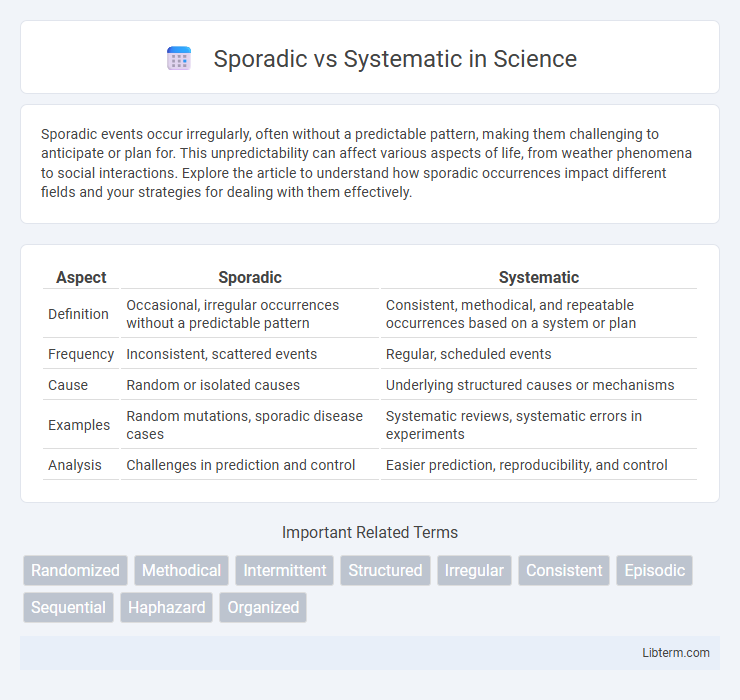 Sporadic vs Systematic in Science

Sporadic events occur irregularly, often without a predictable pattern, making them challenging to anticipate or plan for. This unpredictability can affect various aspects of life, from weather phenomena to social interactions. Explore the article to understand how sporadic occurrences impact different fields and your strategies for dealing with them effectively.

| Aspect | Sporadic | Systematic |
|---|---|---|
| Definition | Occasional, irregular occurrences without a predictable pattern | Consistent, methodical, and repeatable occurrences based on a system or plan |
| Frequency | Inconsistent, scattered events | Regular, scheduled events |
| Cause | Random or isolated causes | Underlying structured causes or mechanisms |
| Examples | Random mutations, sporadic disease cases | Systematic reviews, systematic errors in experiments |
| Analysis | Challenges in prediction and control | Easier prediction, reproducibility, and control |

Important Related Terms

Randomized Methodical Intermittent Structured Irregular Consistent Episodic Sequential Haphazard Organized

Libterm.com