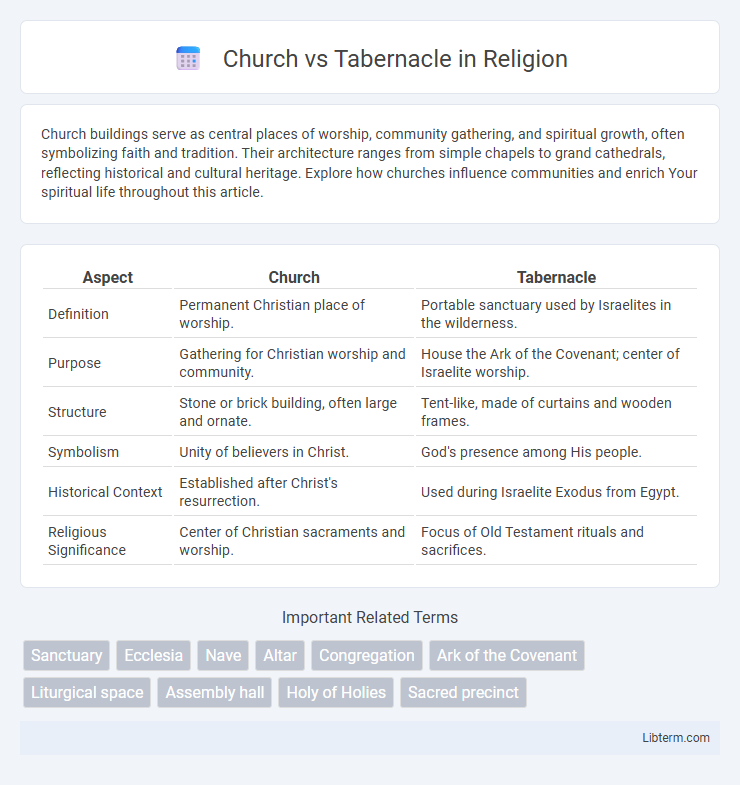 Church vs Tabernacle in Religion

Church buildings serve as central places of worship, community gathering, and spiritual growth, often symbolizing faith and tradition. Their architecture ranges from simple chapels to grand cathedrals, reflecting historical and cultural heritage. Explore how churches influence communities and enrich Your spiritual life throughout this article.

| Aspect | Church | Tabernacle |
|---|---|---|
| Definition | Permanent Christian place of worship. | Portable sanctuary used by Israelites in the wilderness. |
| Purpose | Gathering for Christian worship and community. | House the Ark of the Covenant; center of Israelite worship. |
| Structure | Stone or brick building, often large and ornate. | Tent-like, made of curtains and wooden frames. |
| Symbolism | Unity of believers in Christ. | God's presence among His people. |
| Historical Context | Established after Christ's resurrection. | Used during Israelite Exodus from Egypt. |
| Religious Significance | Center of Christian sacraments and worship. | Focus of Old Testament rituals and sacrifices. |

Important Related Terms

Sanctuary Ecclesia Nave Altar Congregation Ark of the Covenant Liturgical space Assembly hall Holy of Holies Sacred precinct

Libterm.com