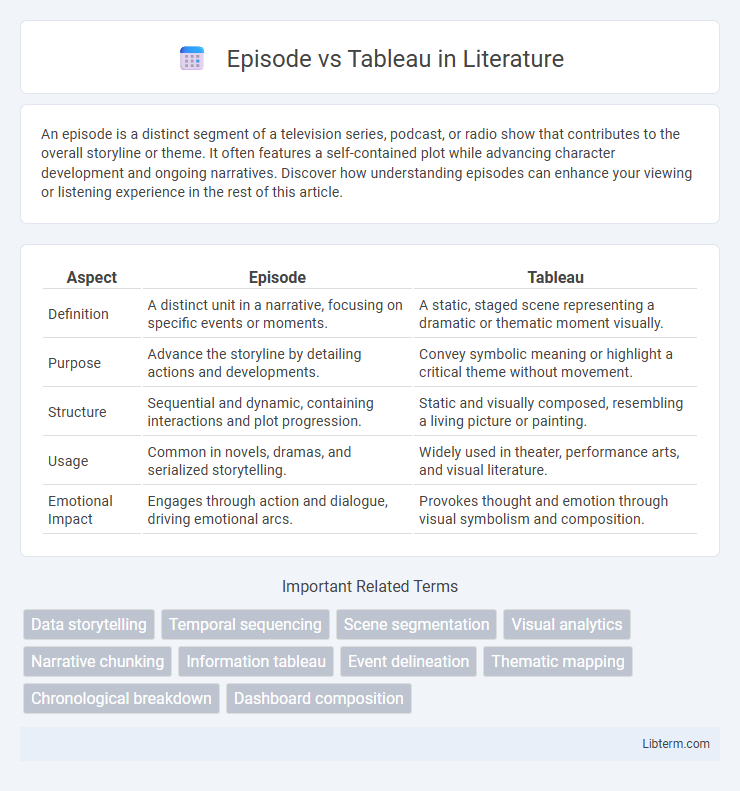 Episode vs Tableau in Literature

An episode is a distinct segment of a television series, podcast, or radio show that contributes to the overall storyline or theme. It often features a self-contained plot while advancing character development and ongoing narratives. Discover how understanding episodes can enhance your viewing or listening experience in the rest of this article.

| Aspect | Episode | Tableau |
|---|---|---|
| Definition | A distinct unit in a narrative, focusing on specific events or moments. | A static, staged scene representing a dramatic or thematic moment visually. |
| Purpose | Advance the storyline by detailing actions and developments. | Convey symbolic meaning or highlight a critical theme without movement. |
| Structure | Sequential and dynamic, containing interactions and plot progression. | Static and visually composed, resembling a living picture or painting. |
| Usage | Common in novels, dramas, and serialized storytelling. | Widely used in theater, performance arts, and visual literature. |
| Emotional Impact | Engages through action and dialogue, driving emotional arcs. | Provokes thought and emotion through visual symbolism and composition. |

Important Related Terms

Data storytelling
Temporal sequencing
Scene segmentation
Visual analytics
Narrative chunking
Information tableau
Event delineation
Thematic mapping
Chronological breakdown
Dashboard composition

Libterm.com