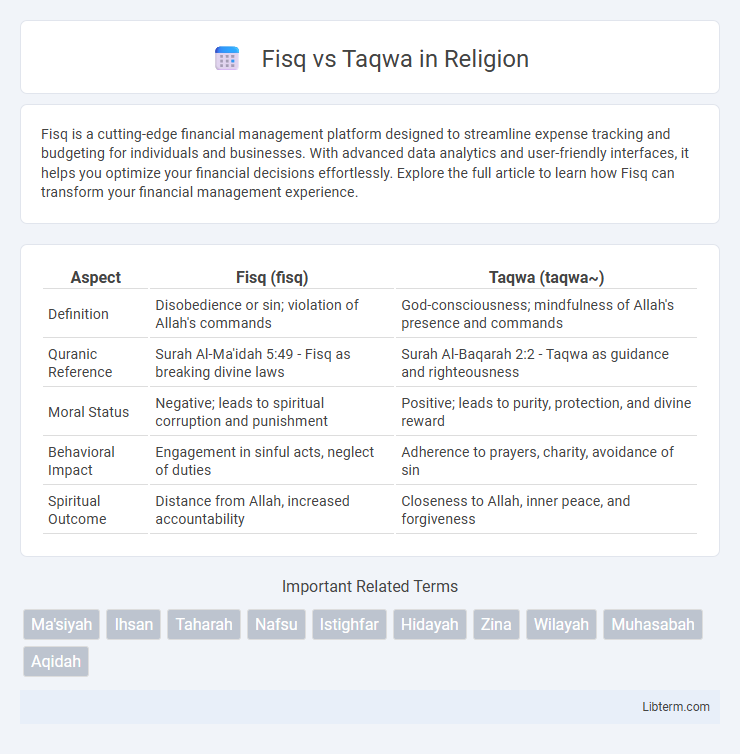 Fisq vs Taqwa in Religion

Fisq is a cutting-edge financial management platform designed to streamline expense tracking and budgeting for individuals and businesses. With advanced data analytics and user-friendly interfaces, it helps you optimize your financial decisions effortlessly. Explore the full article to learn how Fisq can transform your financial management experience.

| Aspect | Fisq (fisq) | Taqwa (taqwa~) |
|---|---|---|
| Definition | Disobedience or sin; violation of Allah's commands | God-consciousness; mindfulness of Allah's presence and commands |
| Quranic Reference | Surah Al-Ma'idah 5:49 - Fisq as breaking divine laws | Surah Al-Baqarah 2:2 - Taqwa as guidance and righteousness |
| Moral Status | Negative; leads to spiritual corruption and punishment | Positive; leads to purity, protection, and divine reward |
| Behavioral Impact | Engagement in sinful acts, neglect of duties | Adherence to prayers, charity, avoidance of sin |
| Spiritual Outcome | Distance from Allah, increased accountability | Closeness to Allah, inner peace, and forgiveness |

Important Related Terms

Ma'siyah Ihsan Taharah Nafsu Istighfar Hidayah Zina Wilayah Muhasabah Aqidah

Libterm.com