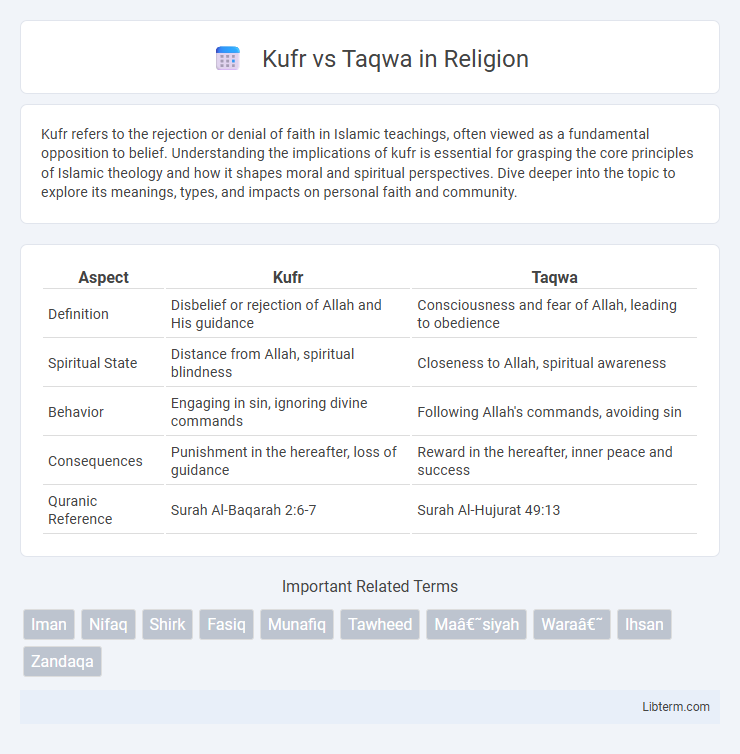 Kufr vs Taqwa in Religion

Kufr refers to the rejection or denial of faith in Islamic teachings, often viewed as a fundamental opposition to belief. Understanding the implications of kufr is essential for grasping the core principles of Islamic theology and how it shapes moral and spiritual perspectives. Dive deeper into the topic to explore its meanings, types, and impacts on personal faith and community.

| Aspect | Kufr | Taqwa |
|---|---|---|
| Definition | Disbelief or rejection of Allah and His guidance | Consciousness and fear of Allah, leading to obedience |
| Spiritual State | Distance from Allah, spiritual blindness | Closeness to Allah, spiritual awareness |
| Behavior | Engaging in sin, ignoring divine commands | Following Allah's commands, avoiding sin |
| Consequences | Punishment in the hereafter, loss of guidance | Reward in the hereafter, inner peace and success |
| Quranic Reference | Surah Al-Baqarah 2:6-7 | Surah Al-Hujurat 49:13 |

Important Related Terms

Iman Nifaq Shirk Fasiq Munafiq Tawheed Maâ€˜siyah Waraâ€˜ Ihsan Zandaqa

Libterm.com