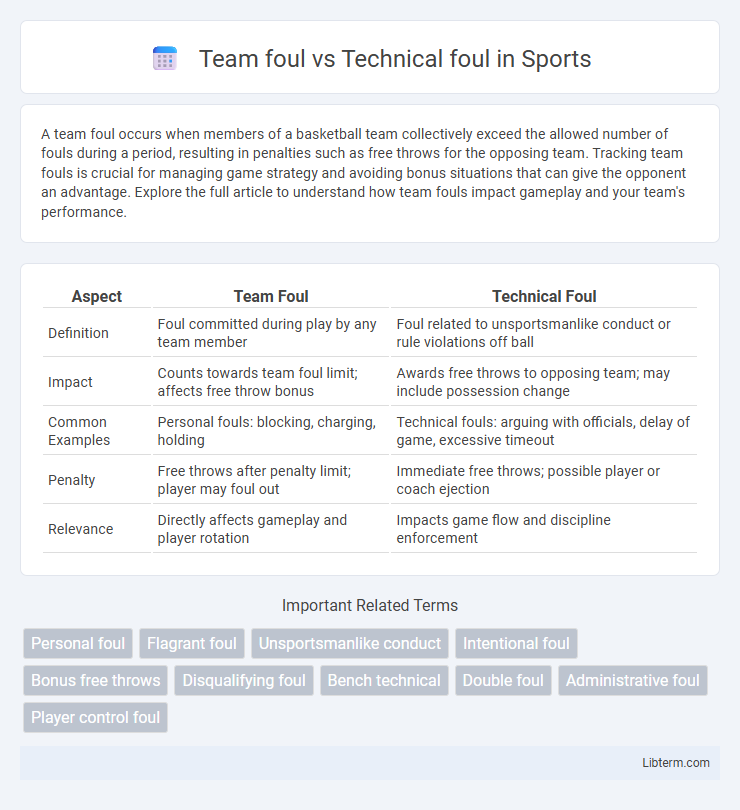 Team foul vs Technical foul in Sports

A team foul occurs when members of a basketball team collectively exceed the allowed number of fouls during a period, resulting in penalties such as free throws for the opposing team. Tracking team fouls is crucial for managing game strategy and avoiding bonus situations that can give the opponent an advantage. Explore the full article to understand how team fouls impact gameplay and your team's performance.

| Aspect | Team Foul | Technical Foul |
|---|---|---|
| Definition | Foul committed during play by any team member | Foul related to unsportsmanlike conduct or rule violations off ball |
| Impact | Counts towards team foul limit; affects free throw bonus | Awards free throws to opposing team; may include possession change |
| Common Examples | Personal fouls: blocking, charging, holding | Technical fouls: arguing with officials, delay of game, excessive timeout |
| Penalty | Free throws after penalty limit; player may foul out | Immediate free throws; possible player or coach ejection |
| Relevance | Directly affects gameplay and player rotation | Impacts game flow and discipline enforcement |

Important Related Terms

Personal foul
Flagrant foul
Unsportsmanlike conduct
Intentional foul
Bonus free throws
Disqualifying foul
Bench technical
Double foul
Administrative foul
Player control foul

Libterm.com