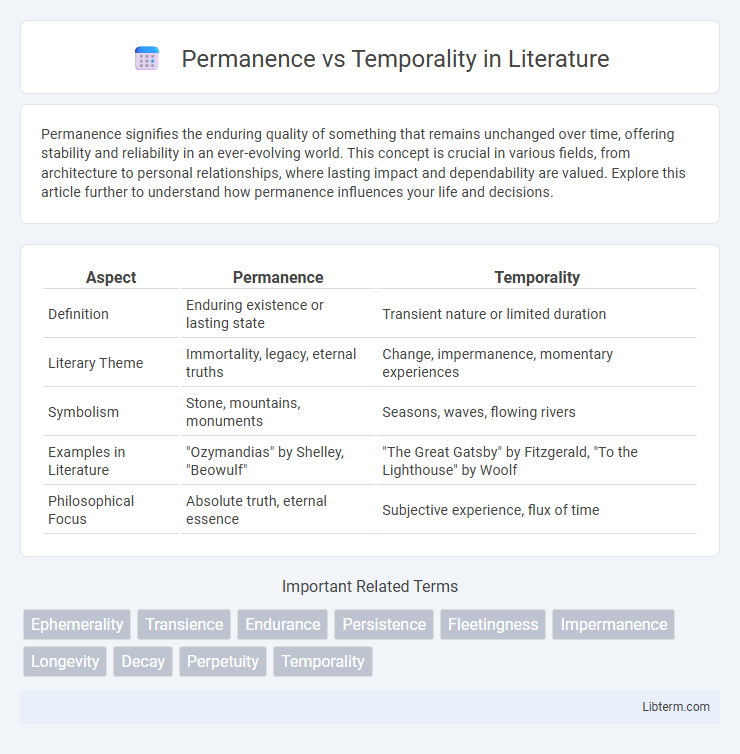 Permanence vs Temporality in Literature

Permanence signifies the enduring quality of something that remains unchanged over time, offering stability and reliability in an ever-evolving world. This concept is crucial in various fields, from architecture to personal relationships, where lasting impact and dependability are valued. Explore this article further to understand how permanence influences your life and decisions.

| Aspect | Permanence | Temporality |
|---|---|---|
| Definition | Enduring existence or lasting state | Transient nature or limited duration |
| Literary Theme | Immortality, legacy, eternal truths | Change, impermanence, momentary experiences |
| Symbolism | Stone, mountains, monuments | Seasons, waves, flowing rivers |
| Examples in Literature | "Ozymandias" by Shelley, "Beowulf" | "The Great Gatsby" by Fitzgerald, "To the Lighthouse" by Woolf |
| Philosophical Focus | Absolute truth, eternal essence | Subjective experience, flux of time |

Important Related Terms

Ephemerality Transience Endurance Persistence Fleetingness Impermanence Longevity Decay Perpetuity Temporality

Libterm.com