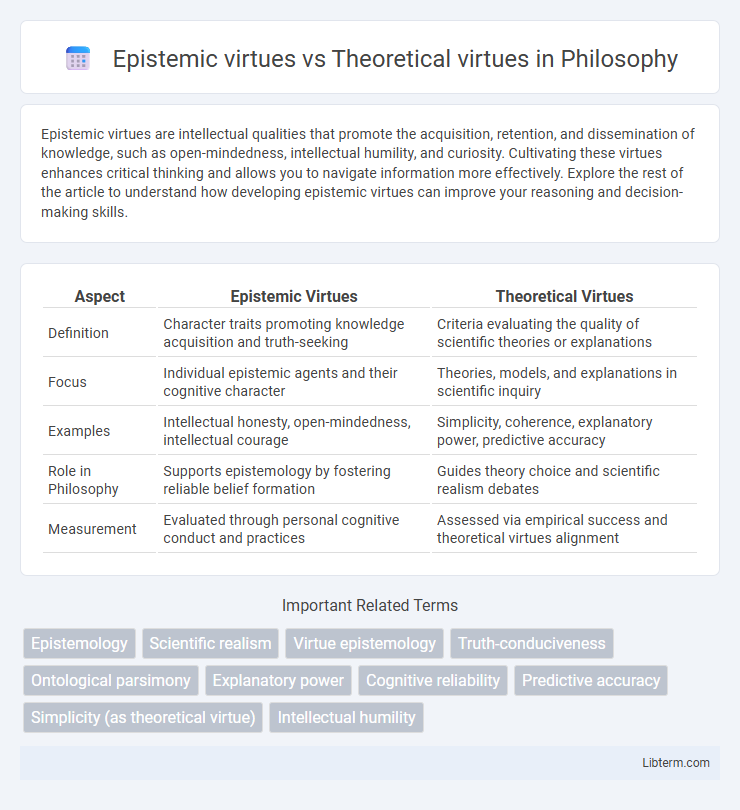 Epistemic virtues vs Theoretical virtues in Philosophy

Epistemic virtues are intellectual qualities that promote the acquisition, retention, and dissemination of knowledge, such as open-mindedness, intellectual humility, and curiosity. Cultivating these virtues enhances critical thinking and allows you to navigate information more effectively. Explore the rest of the article to understand how developing epistemic virtues can improve your reasoning and decision-making skills.

| Aspect | Epistemic Virtues | Theoretical Virtues |
|---|---|---|
| Definition | Character traits promoting knowledge acquisition and truth-seeking | Criteria evaluating the quality of scientific theories or explanations |
| Focus | Individual epistemic agents and their cognitive character | Theories, models, and explanations in scientific inquiry |
| Examples | Intellectual honesty, open-mindedness, intellectual courage | Simplicity, coherence, explanatory power, predictive accuracy |
| Role in Philosophy | Supports epistemology by fostering reliable belief formation | Guides theory choice and scientific realism debates |
| Measurement | Evaluated through personal cognitive conduct and practices | Assessed via empirical success and theoretical virtues alignment |

Important Related Terms

Epistemology
Scientific realism
Virtue epistemology
Truth-conduciveness
Ontological parsimony
Explanatory power
Cognitive reliability
Predictive accuracy
Simplicity (as theoretical virtue)
Intellectual humility

Libterm.com