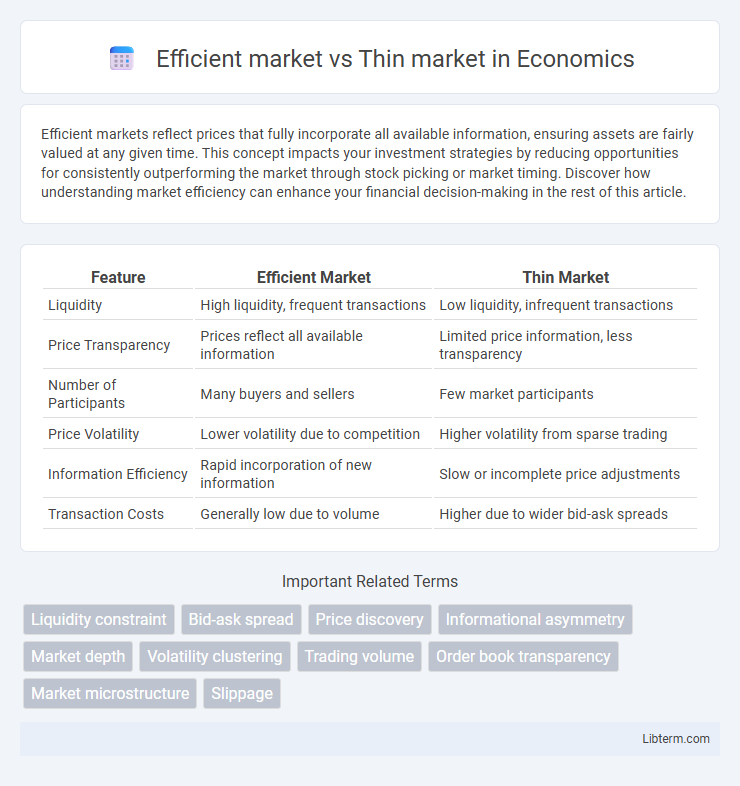 Efficient market vs Thin market in Economics

Efficient markets reflect prices that fully incorporate all available information, ensuring assets are fairly valued at any given time. This concept impacts your investment strategies by reducing opportunities for consistently outperforming the market through stock picking or market timing. Discover how understanding market efficiency can enhance your financial decision-making in the rest of this article.

| Feature | Efficient Market | Thin Market |
|---|---|---|
| Liquidity | High liquidity, frequent transactions | Low liquidity, infrequent transactions |
| Price Transparency | Prices reflect all available information | Limited price information, less transparency |
| Number of Participants | Many buyers and sellers | Few market participants |
| Price Volatility | Lower volatility due to competition | Higher volatility from sparse trading |
| Information Efficiency | Rapid incorporation of new information | Slow or incomplete price adjustments |
| Transaction Costs | Generally low due to volume | Higher due to wider bid-ask spreads |

Important Related Terms

Liquidity constraint
Bid-ask spread
Price discovery
Informational asymmetry
Market depth
Volatility clustering
Trading volume
Order book transparency
Market microstructure
Slippage

Libterm.com