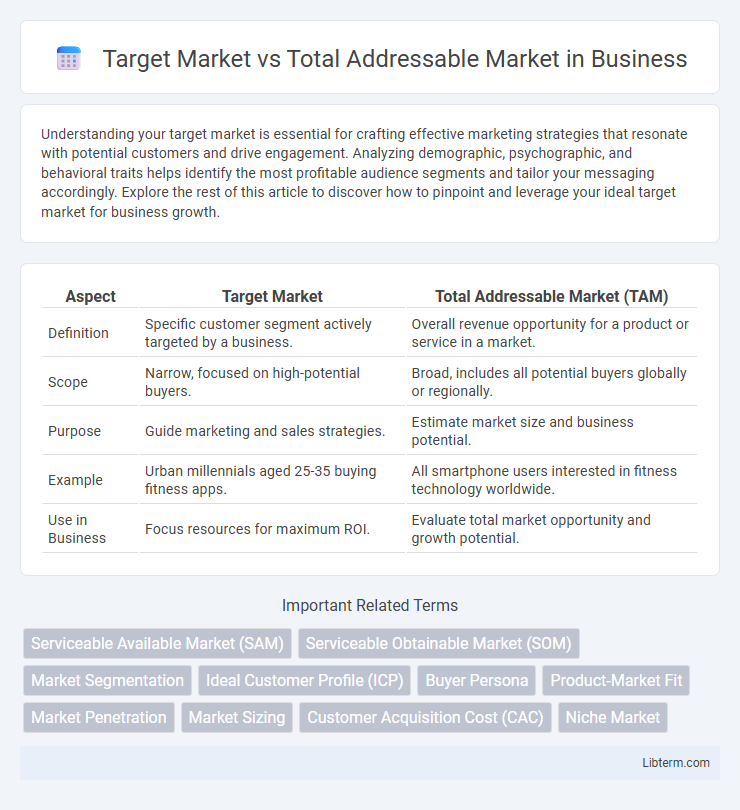 Target Market vs Total Addressable Market in Business

Understanding your target market is essential for crafting effective marketing strategies that resonate with potential customers and drive engagement. Analyzing demographic, psychographic, and behavioral traits helps identify the most profitable audience segments and tailor your messaging accordingly. Explore the rest of this article to discover how to pinpoint and leverage your ideal target market for business growth.

| Aspect | Target Market | Total Addressable Market (TAM) |
|---|---|---|
| Definition | Specific customer segment actively targeted by a business. | Overall revenue opportunity for a product or service in a market. |
| Scope | Narrow, focused on high-potential buyers. | Broad, includes all potential buyers globally or regionally. |
| Purpose | Guide marketing and sales strategies. | Estimate market size and business potential. |
| Example | Urban millennials aged 25-35 buying fitness apps. | All smartphone users interested in fitness technology worldwide. |
| Use in Business | Focus resources for maximum ROI. | Evaluate total market opportunity and growth potential. |

Important Related Terms

Serviceable Available Market (SAM)
Serviceable Obtainable Market (SOM)
Market Segmentation
Ideal Customer Profile (ICP)
Buyer Persona
Product-Market Fit
Market Penetration
Market Sizing
Customer Acquisition Cost (CAC)
Niche Market

Libterm.com