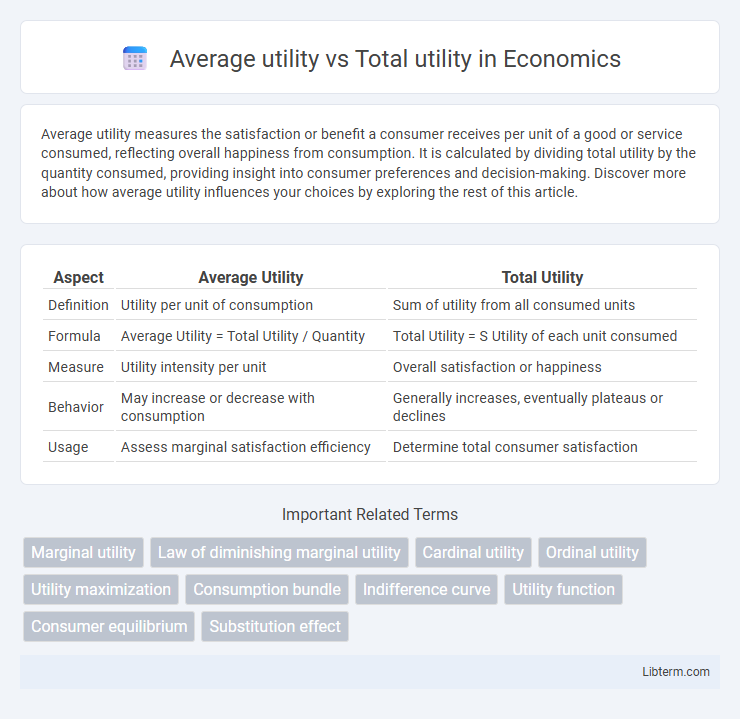 Average utility vs Total utility in Economics

Average utility measures the satisfaction or benefit a consumer receives per unit of a good or service consumed, reflecting overall happiness from consumption. It is calculated by dividing total utility by the quantity consumed, providing insight into consumer preferences and decision-making. Discover more about how average utility influences your choices by exploring the rest of this article.

| Aspect | Average Utility | Total Utility |
|---|---|---|
| Definition | Utility per unit of consumption | Sum of utility from all consumed units |
| Formula | Average Utility = Total Utility / Quantity | Total Utility = S Utility of each unit consumed |
| Measure | Utility intensity per unit | Overall satisfaction or happiness |
| Behavior | May increase or decrease with consumption | Generally increases, eventually plateaus or declines |
| Usage | Assess marginal satisfaction efficiency | Determine total consumer satisfaction |

Important Related Terms

Marginal utility
Law of diminishing marginal utility
Cardinal utility
Ordinal utility
Utility maximization
Consumption bundle
Indifference curve
Utility function
Consumer equilibrium
Substitution effect

Libterm.com