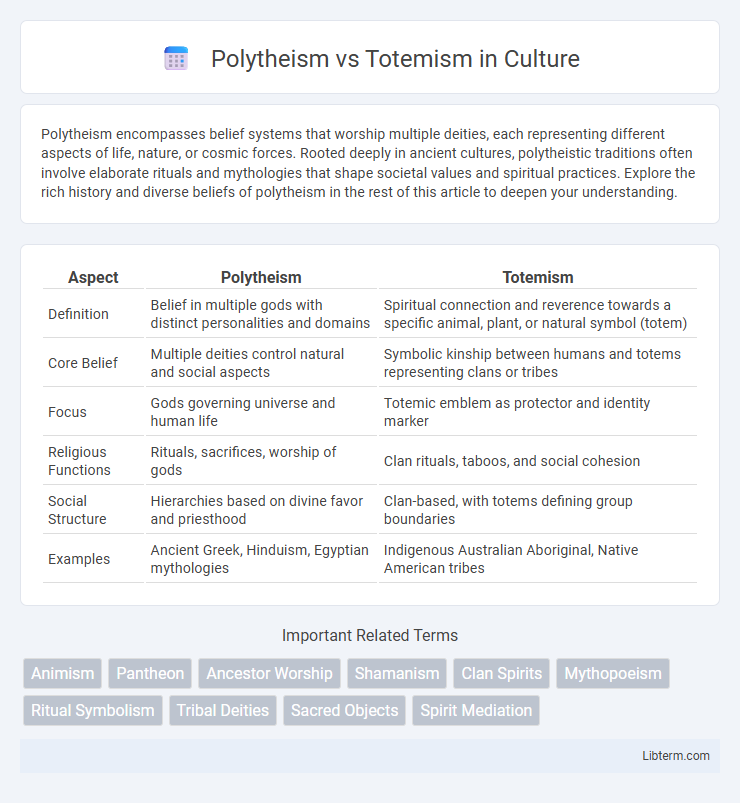 Polytheism vs Totemism in Culture

Polytheism encompasses belief systems that worship multiple deities, each representing different aspects of life, nature, or cosmic forces. Rooted deeply in ancient cultures, polytheistic traditions often involve elaborate rituals and mythologies that shape societal values and spiritual practices. Explore the rich history and diverse beliefs of polytheism in the rest of this article to deepen your understanding.

| Aspect | Polytheism | Totemism |
|---|---|---|
| Definition | Belief in multiple gods with distinct personalities and domains | Spiritual connection and reverence towards a specific animal, plant, or natural symbol (totem) |
| Core Belief | Multiple deities control natural and social aspects | Symbolic kinship between humans and totems representing clans or tribes |
| Focus | Gods governing universe and human life | Totemic emblem as protector and identity marker |
| Religious Functions | Rituals, sacrifices, worship of gods | Clan rituals, taboos, and social cohesion |
| Social Structure | Hierarchies based on divine favor and priesthood | Clan-based, with totems defining group boundaries |
| Examples | Ancient Greek, Hinduism, Egyptian mythologies | Indigenous Australian Aboriginal, Native American tribes |

Important Related Terms

Animism
Pantheon
Ancestor Worship
Shamanism
Clan Spirits
Mythopoeism
Ritual Symbolism
Tribal Deities
Sacred Objects
Spirit Mediation

Libterm.com